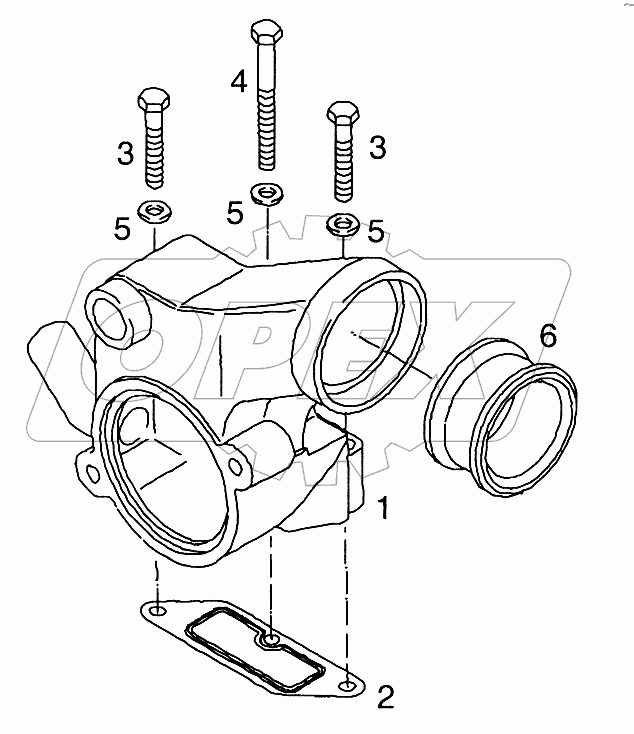 4
3
3
5
5
5
6
1
2
OPEX