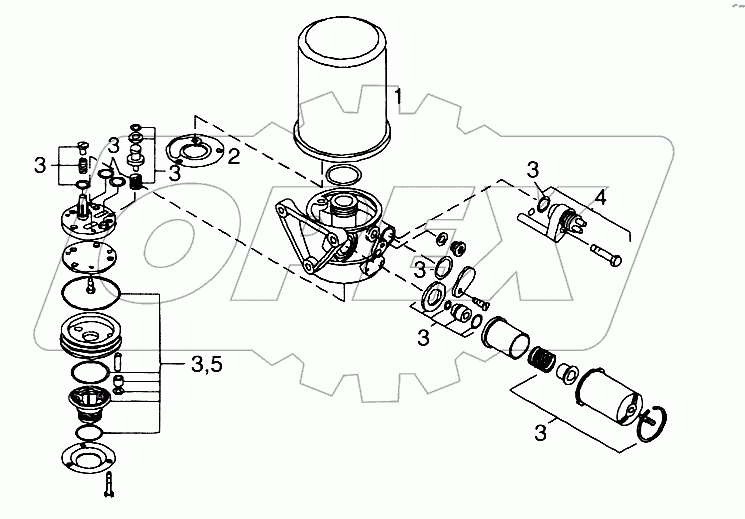 1
2
3
3
3
3
4
3
3
3,5
3
OPEX