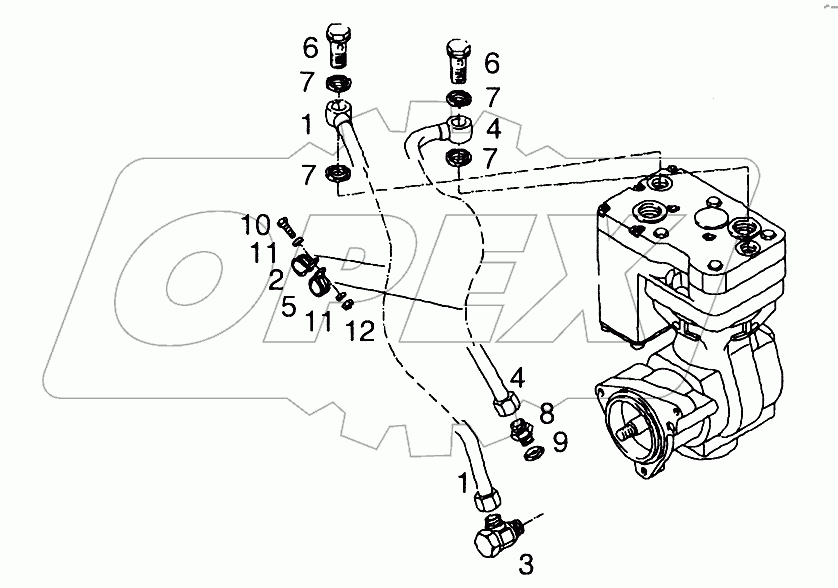 6
6
7
7
1
4
7
7
10
11
2
5
11
12
4
8
9
1
3
OPEX