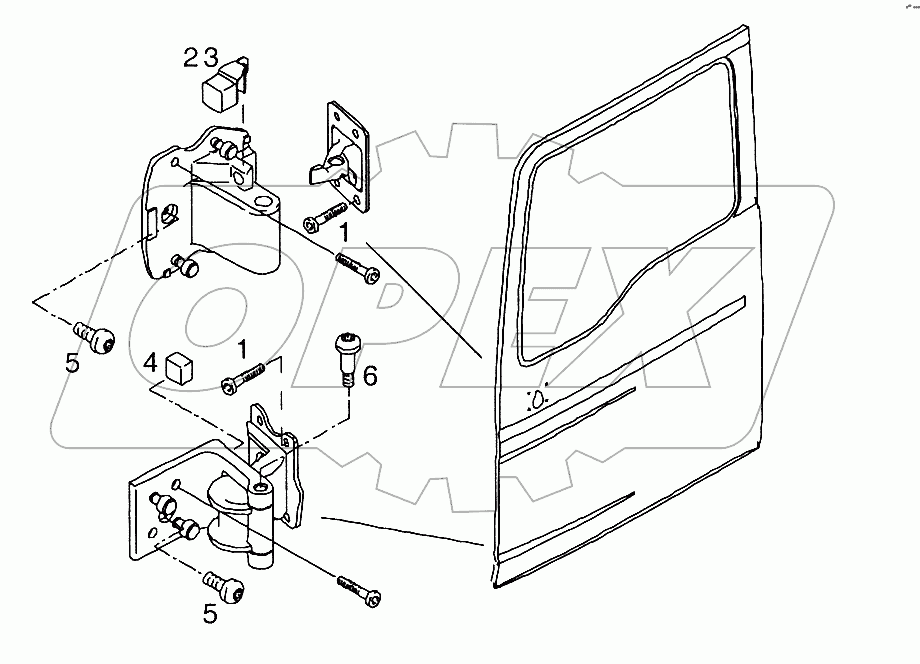 2 3
1
5
4
1
6
5
OPEX