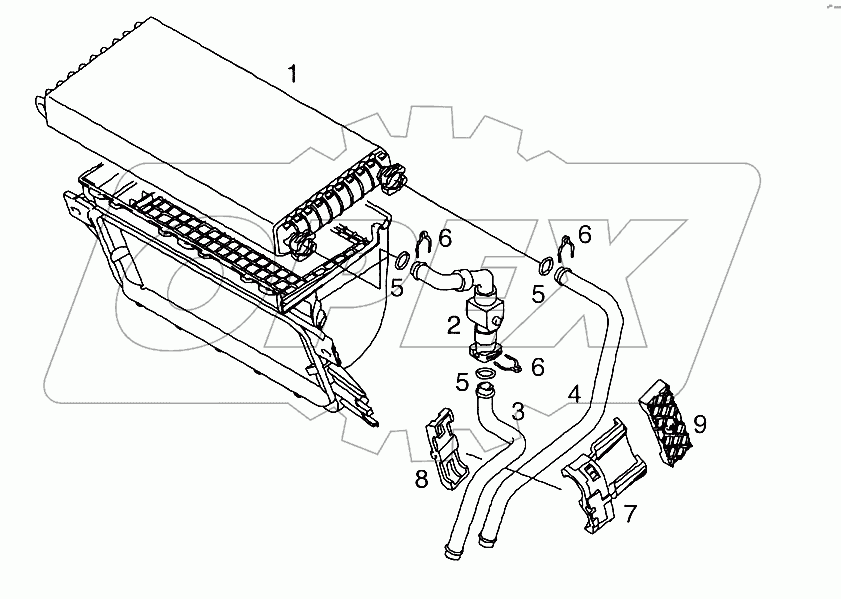 1
6
6
5
5
2
6
5
3
4
9
8
7
OPEX