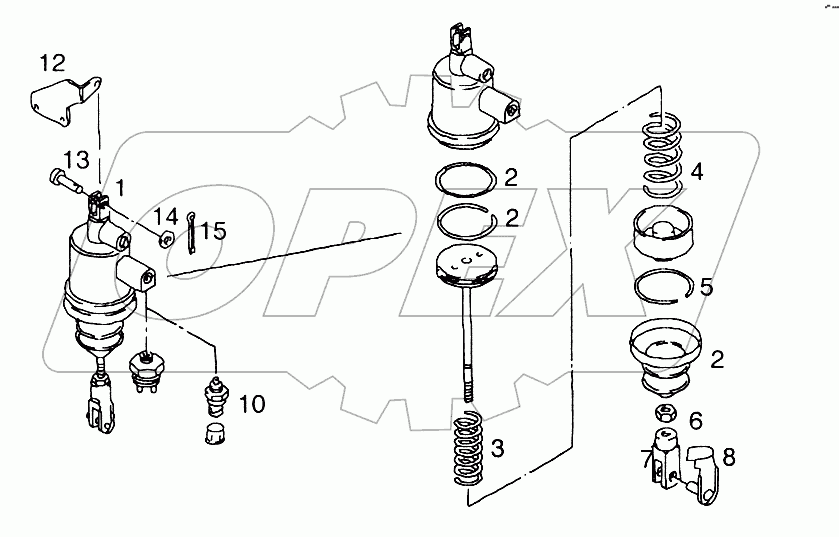 12
13
1
14
15
10
2
2
3
4
5
2
6
7
8
OPEX