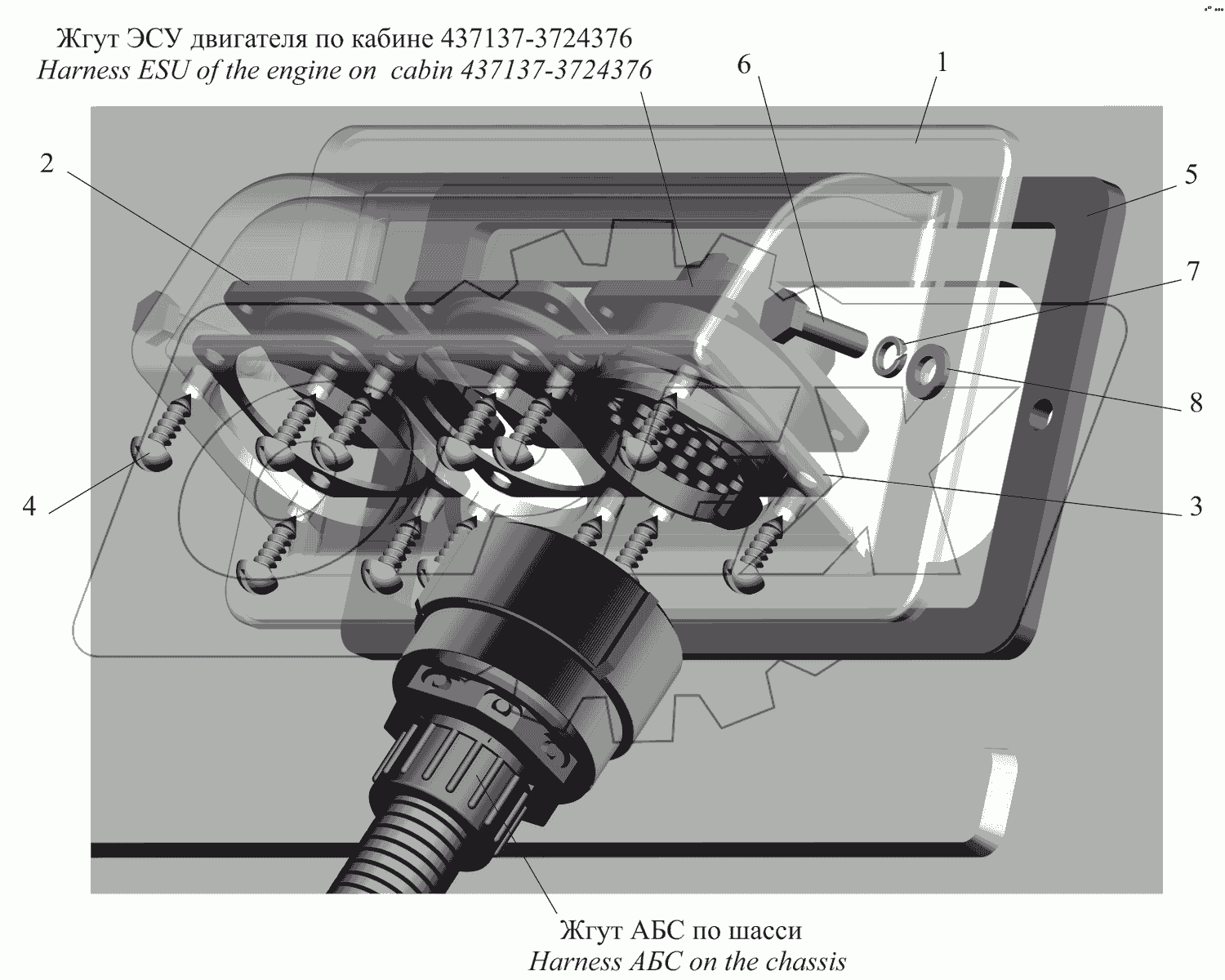 Жгут ЭСУ двигателя по кабине 437137-3724376
Harness ESU of the engine on cabin 437137-3724376

6

1

2

5

7

8

4

3

Жгут АБС по шасси
Harness АБС on the chassis