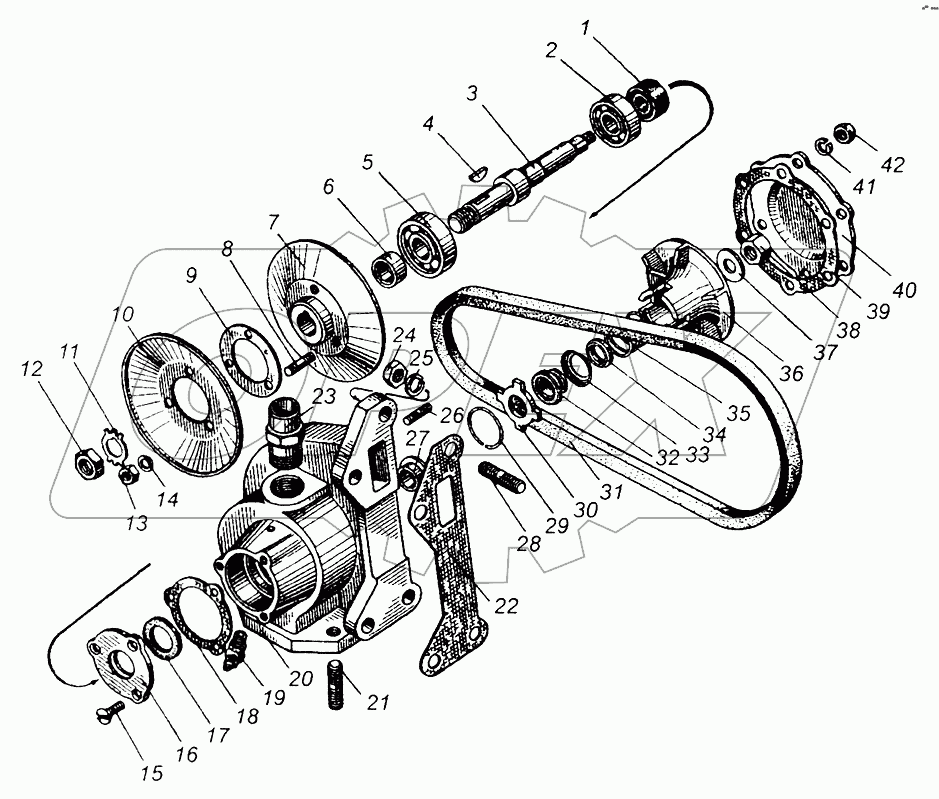 1
2
3
4
5
6
7
8
9
10
11
12
13
14
15
16
17
18
19
20
21
22
23
24
25
26
27
28
29
30
31
32
33
34
35
36
37
38
39
40
41
42