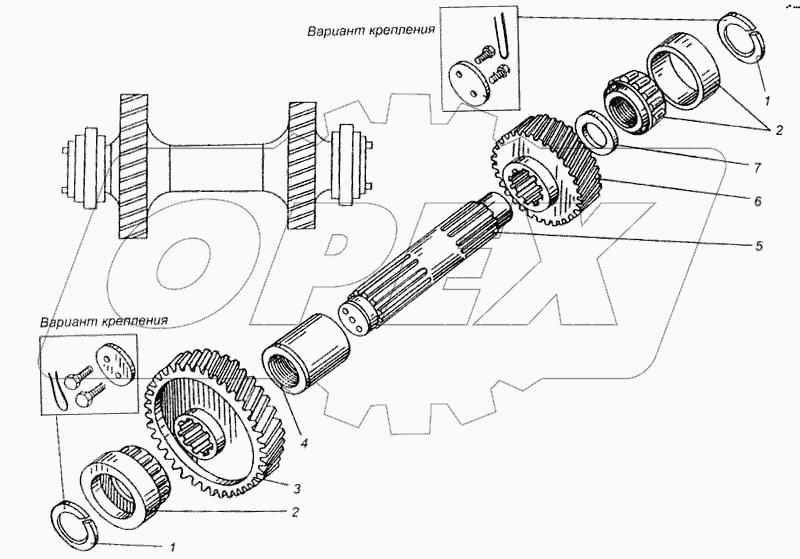 Вариант крепления

1
2
7
6
5

OPEX

Вариант крепления

4
3
2
1