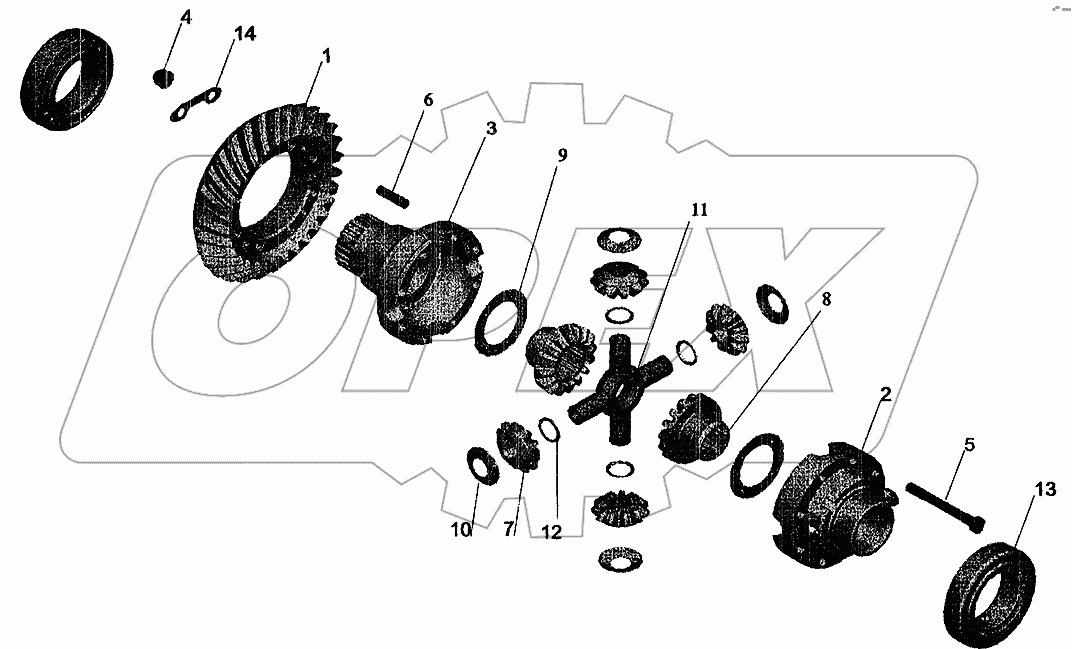 4
14
1
6
3
9
11
8
2
5
13
10
7
12
OPEX