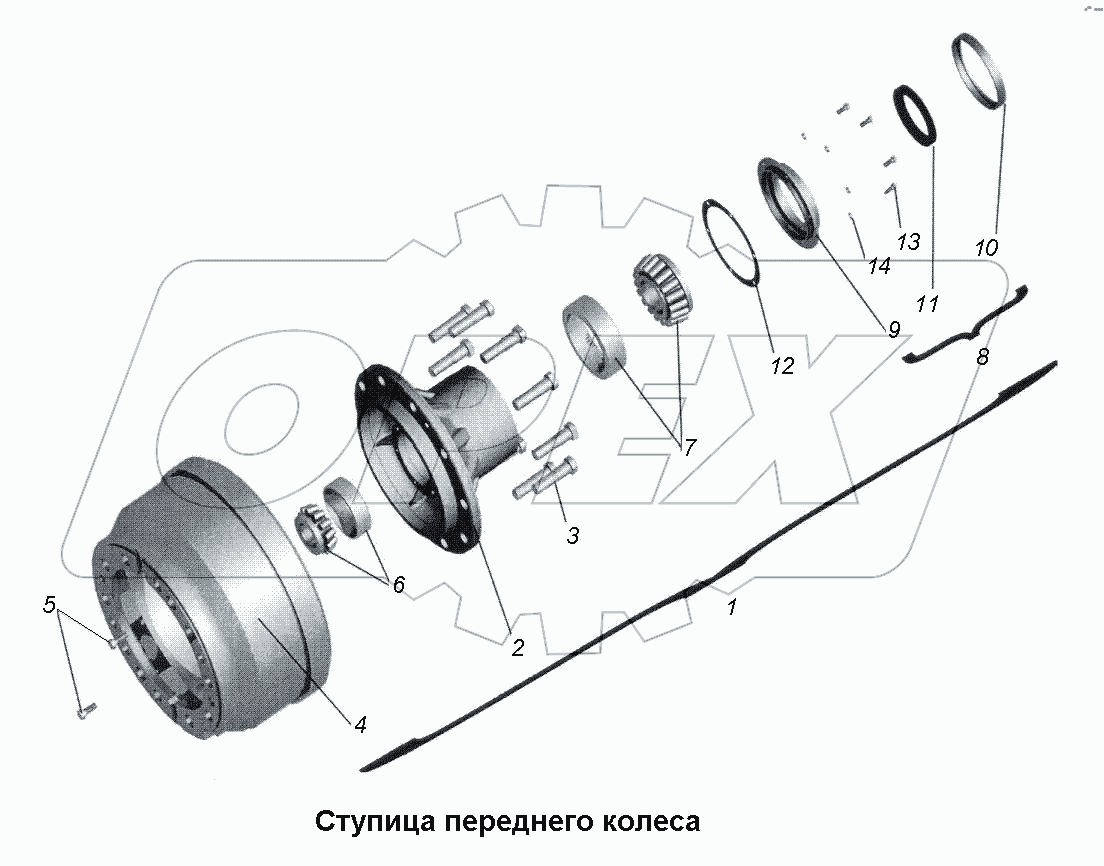 10
11
13
14
9
12
8
7
3
6
2
1
5
4
OPEX
Ступица переднего колеса