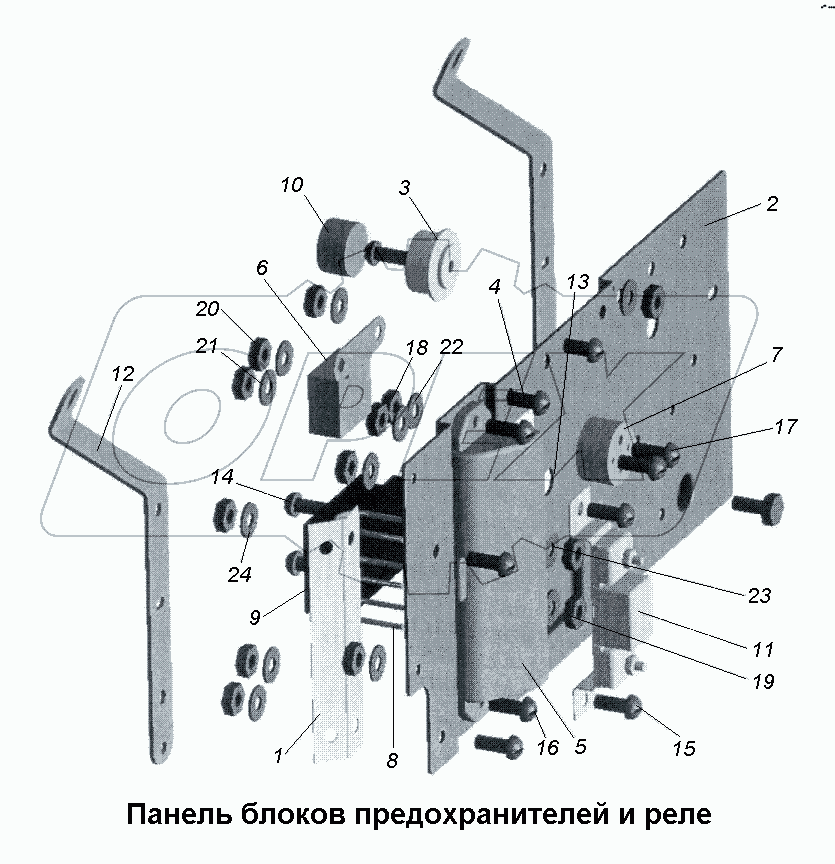 10
3
2
6
4
13
20
21
18
22
7
12
17
14
24
23
9
11
19
1
8
16
5
15
Панель блоков предохранителей и реле