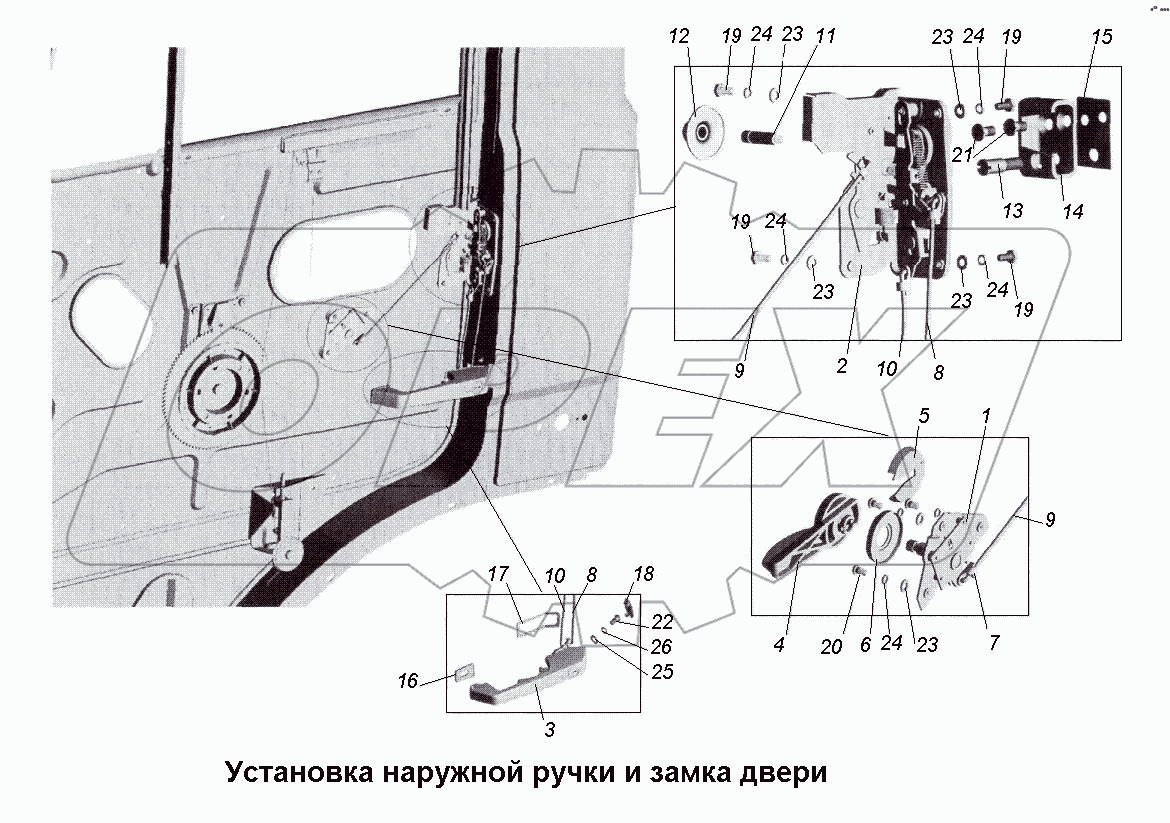 12 19 24 23 11 23 24 19 15

21

13 14

19 24

23 23 24 19

9 2 10 8

5 1

9

4 20 6 24 23 7

17 10 8 18

22

26

25

16

3

Установка наружной ручки и замка двери