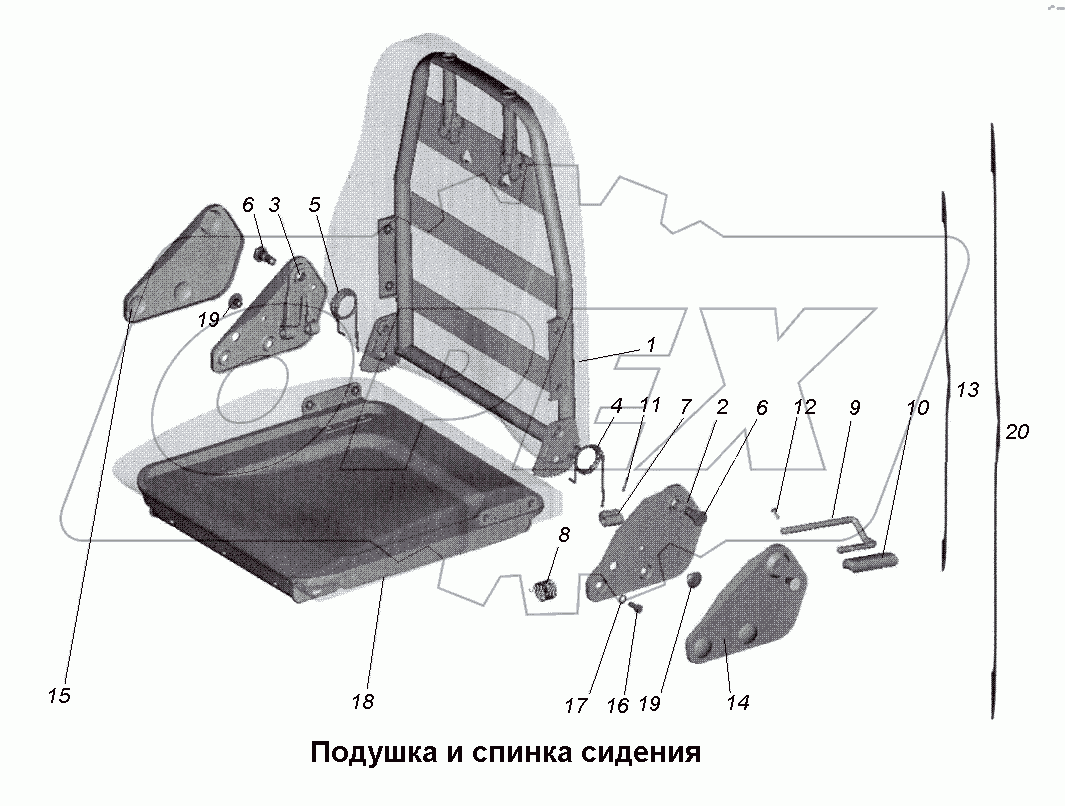 6 3 5

19

1

4 11 7 2 6 12 9 10

13

20

8

15

18

17 16 19 14

Подушка и спинка сидения