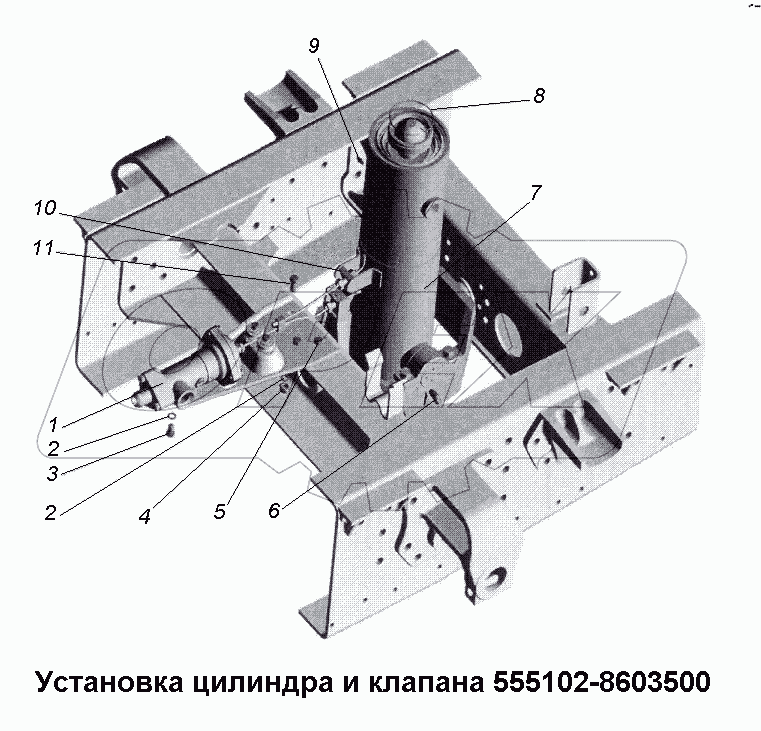 9
8
7
10
11
1
2
3
2
4
5
6

Установка цилиндра и клапана 555102-8603500