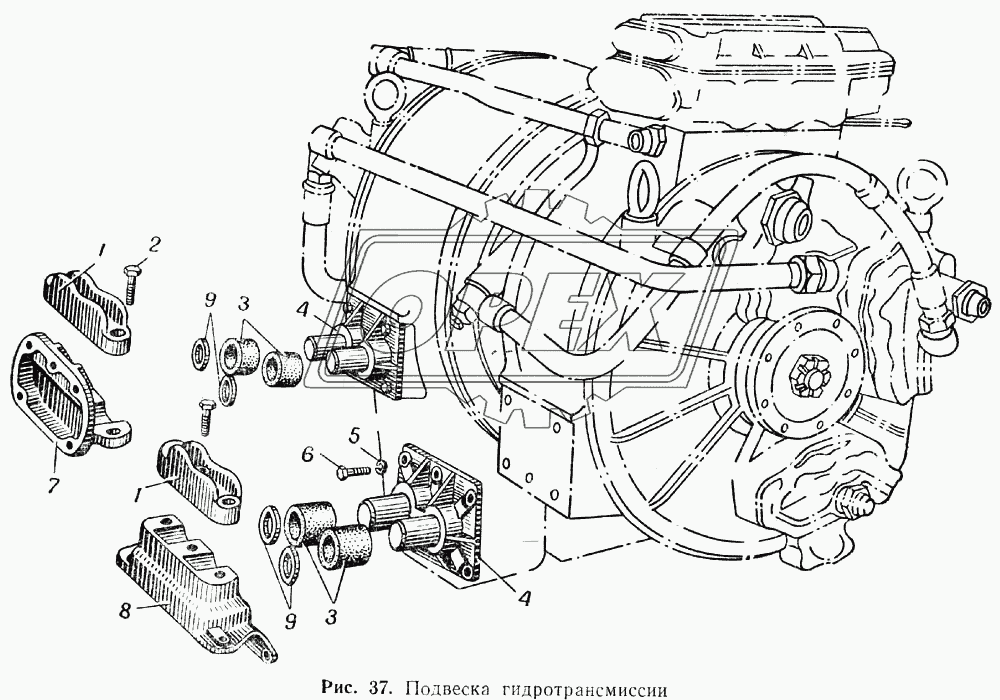 1
2
9
3
4
7
5
6
1
8
9
3
4
OPEX

Рис. 37. Подвеска гидротрансмиссии