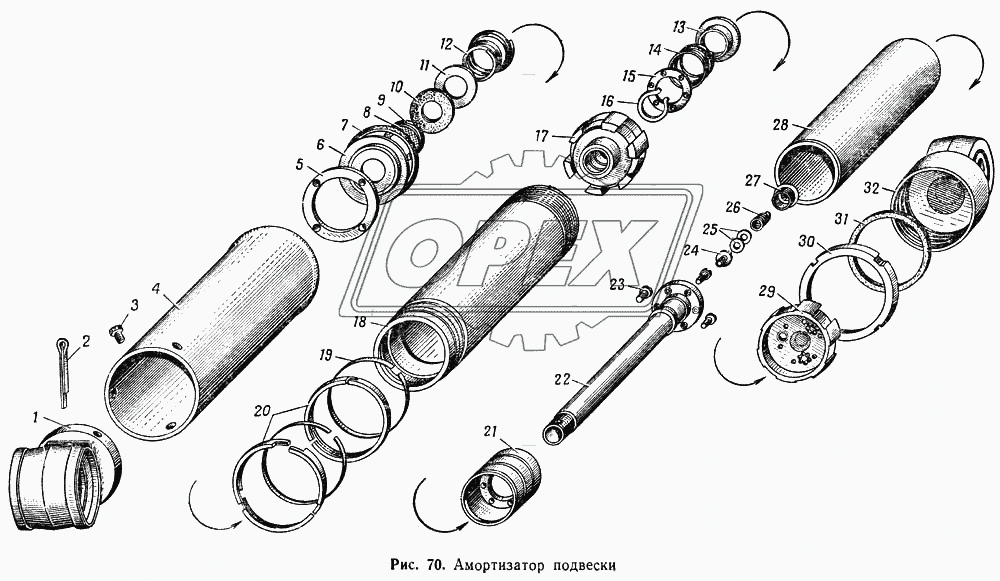 12
11
10
9
8
7
6
5
13
14
15
16
17
28
27
26
25
24
23
32
31
30
29
4
3
2
1
18
19
20
22
21
OPEX
Рис. 70. Амортизатор подвески