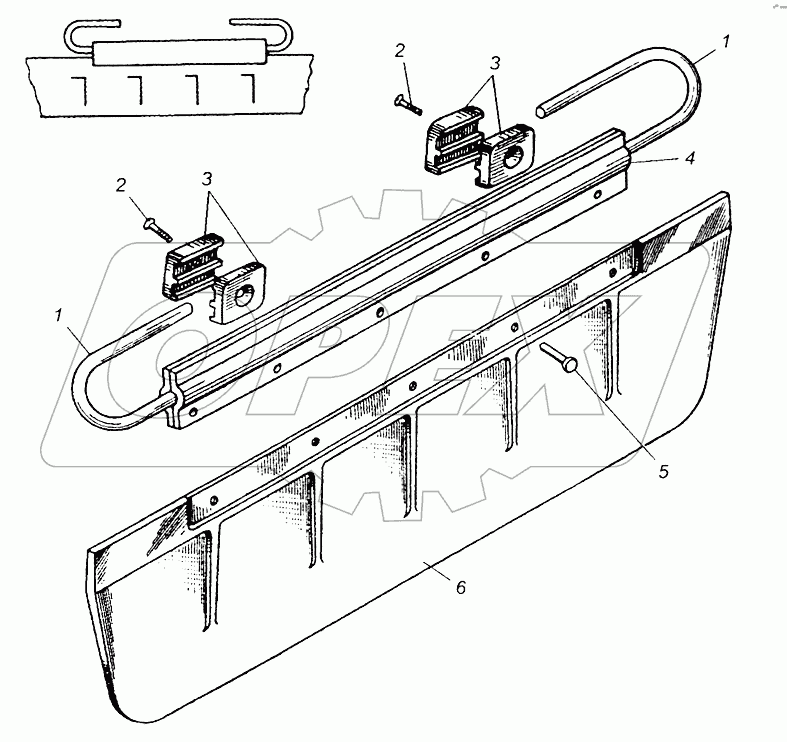 1
2
3
4
2
3
1
5
6
OPEX