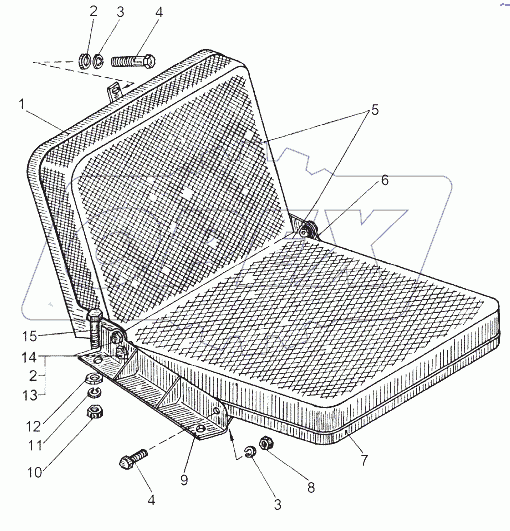 2 3 4
1
5
6
15
14
2
13
12
11
10
4
9
3
8
7