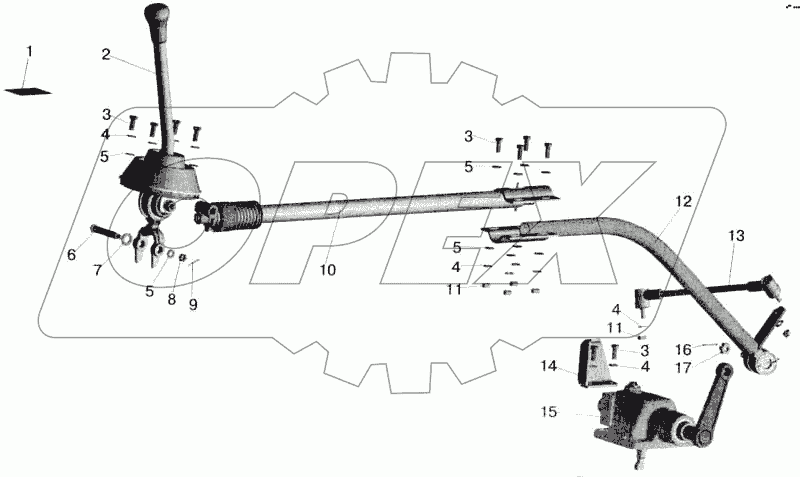 1
2
3
4
5
6
7
5
8
9
10
3
5
5
4
11
12
13
4
11
3
4
14
15
16
17
OPEX