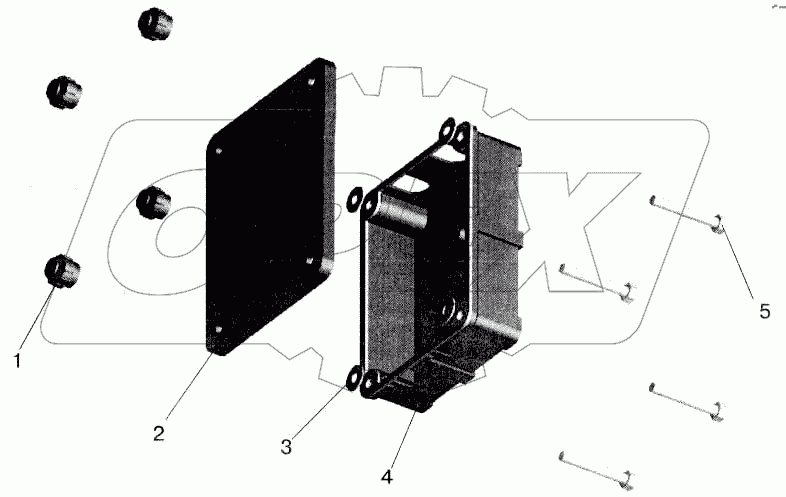 1
2
3
4
5