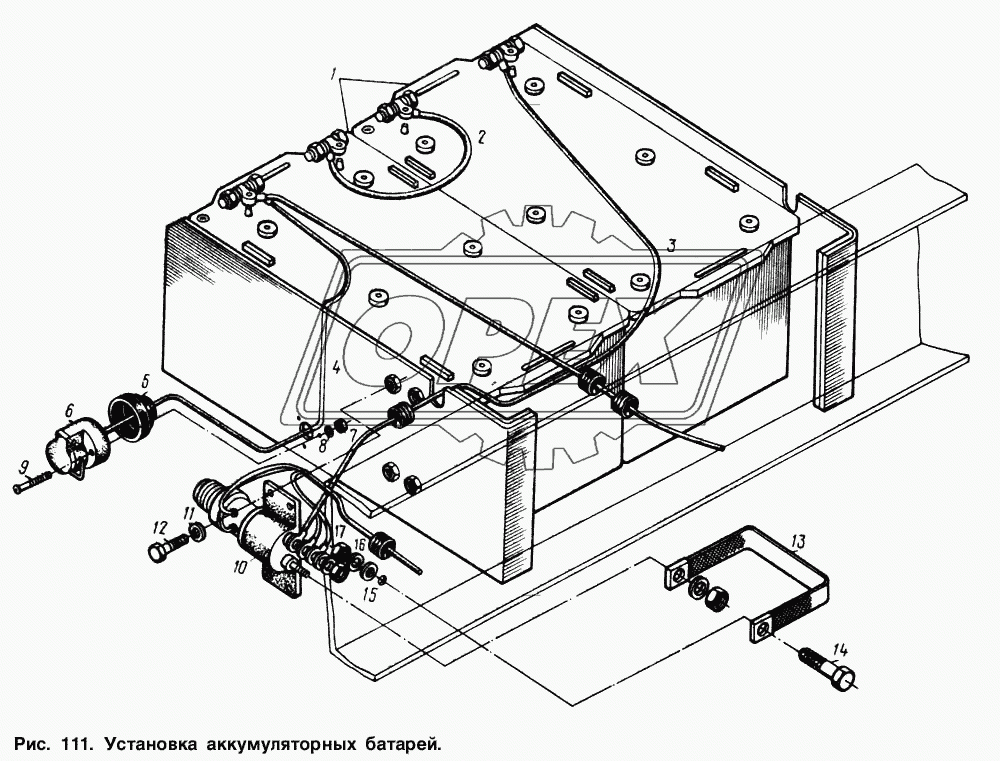 1
2
3
4
5
6
7
8
9
10
11
12
13
14
15
16
17
ОРЕХ

Рис. 111. Установка аккумуляторных батарей.