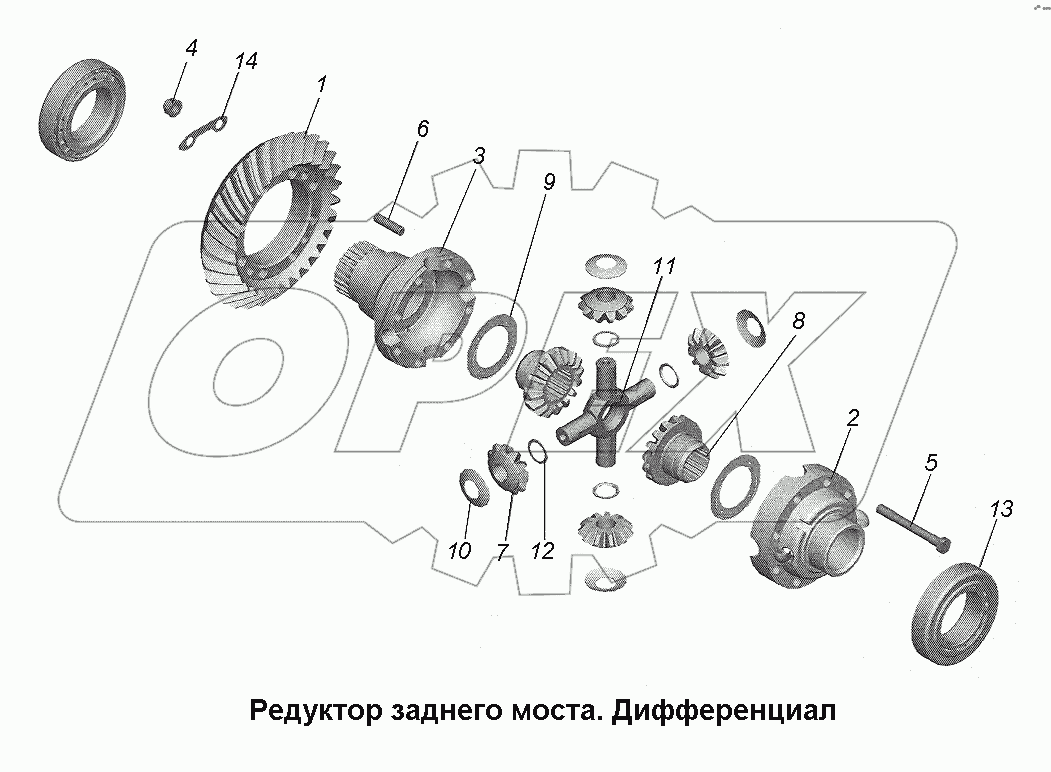 4
14
1
6
3
9
11
8
2
5
13
10
7
12
OPEX

Редуктор заднего моста. Дифференциал