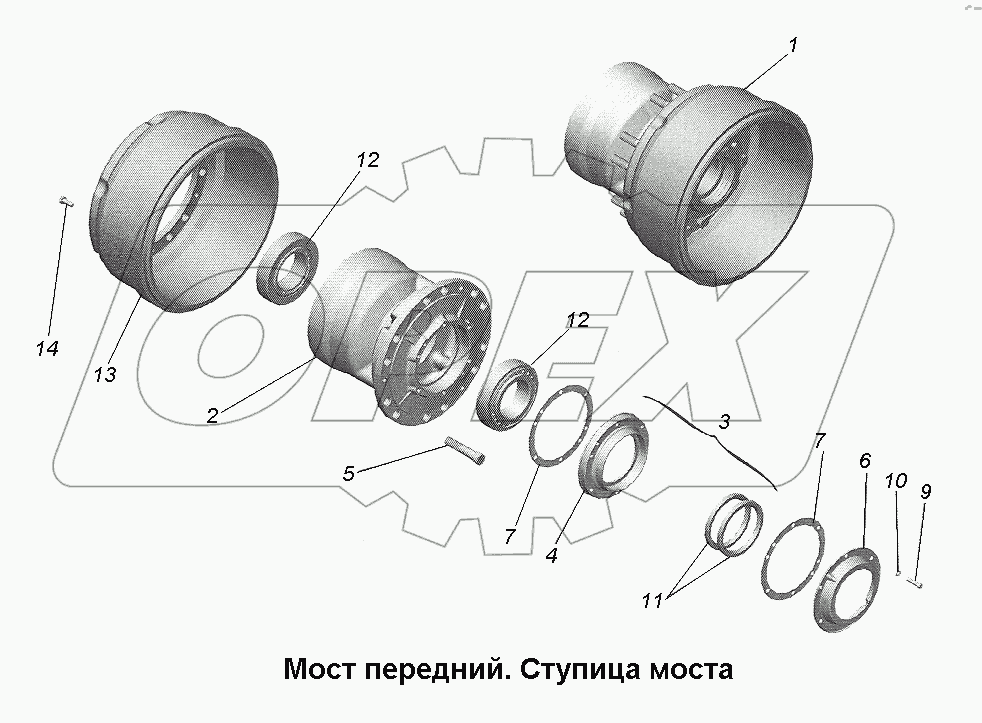 1
12
14
13
2
12
3
5
7
4
7
6
10
9
11
OPEX
Мост передний. Ступица моста