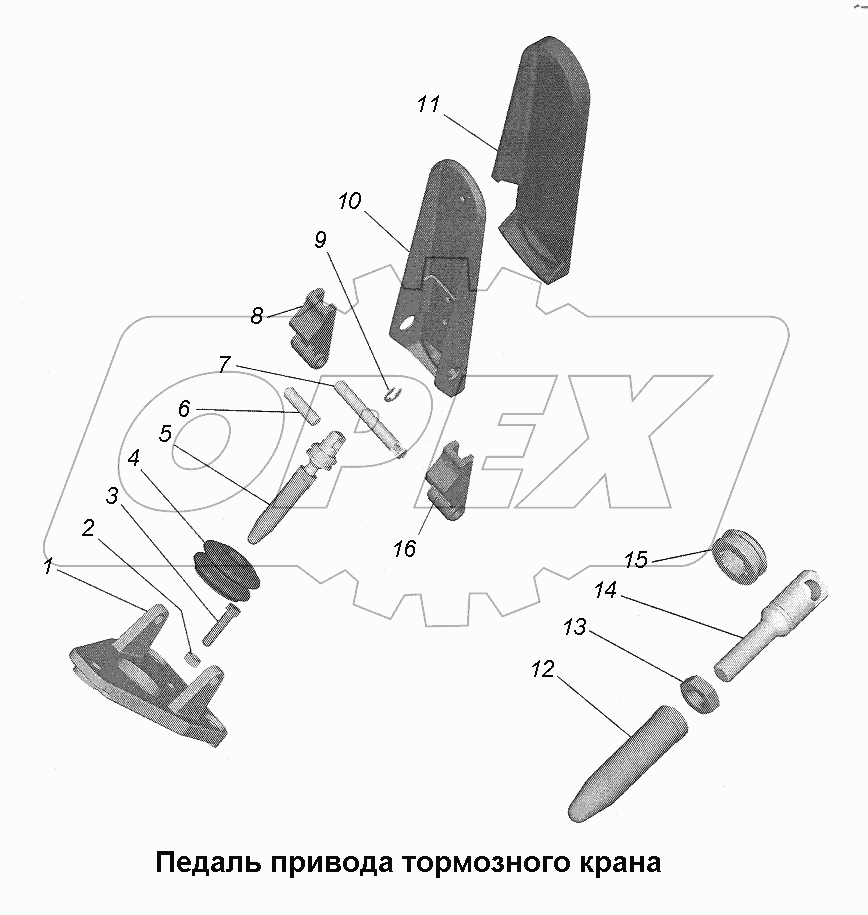 11
10
9
8
7
6
5
4
3
2
1
16
15
14
13
12
OPEX
Педаль привода тормозного крана