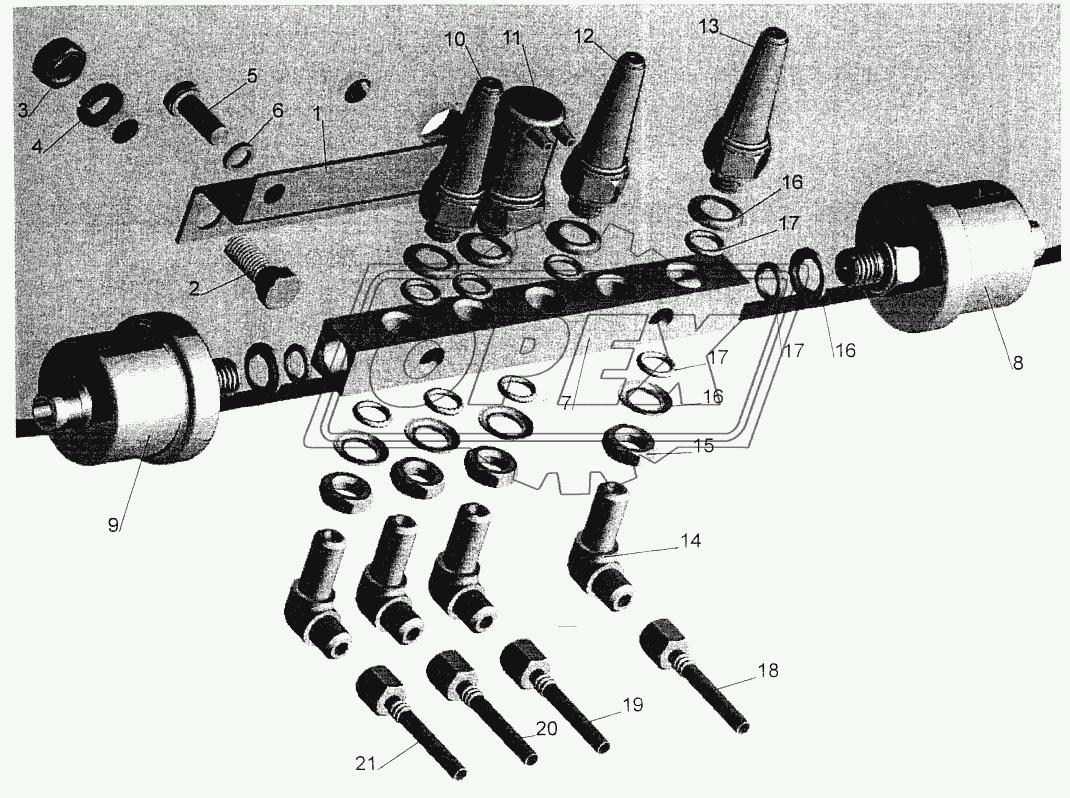 10 11 12 13
3 5
4 6 1
16
17
2
17 16
8
17
7 16
15
9
14
18
19
20
21
OPEX