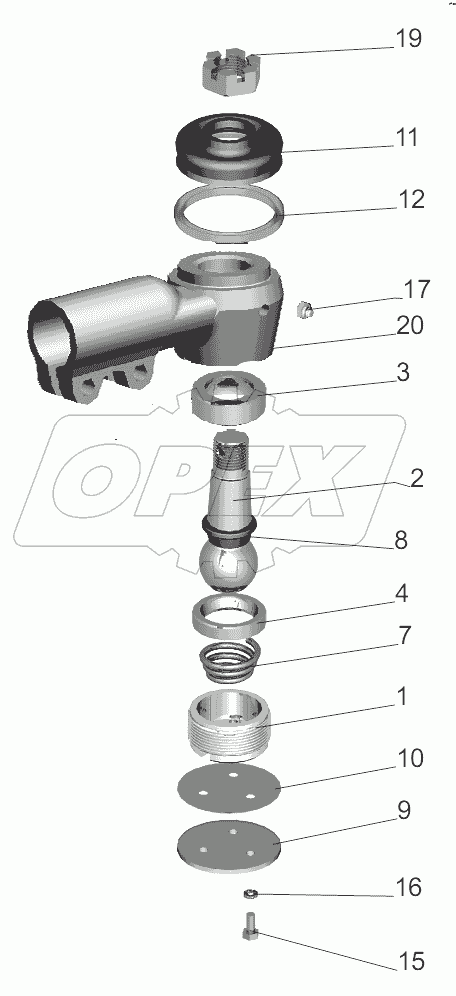 19
11
12
17
20
3
OPEX
2
8
4
7
1
10
9
16
15