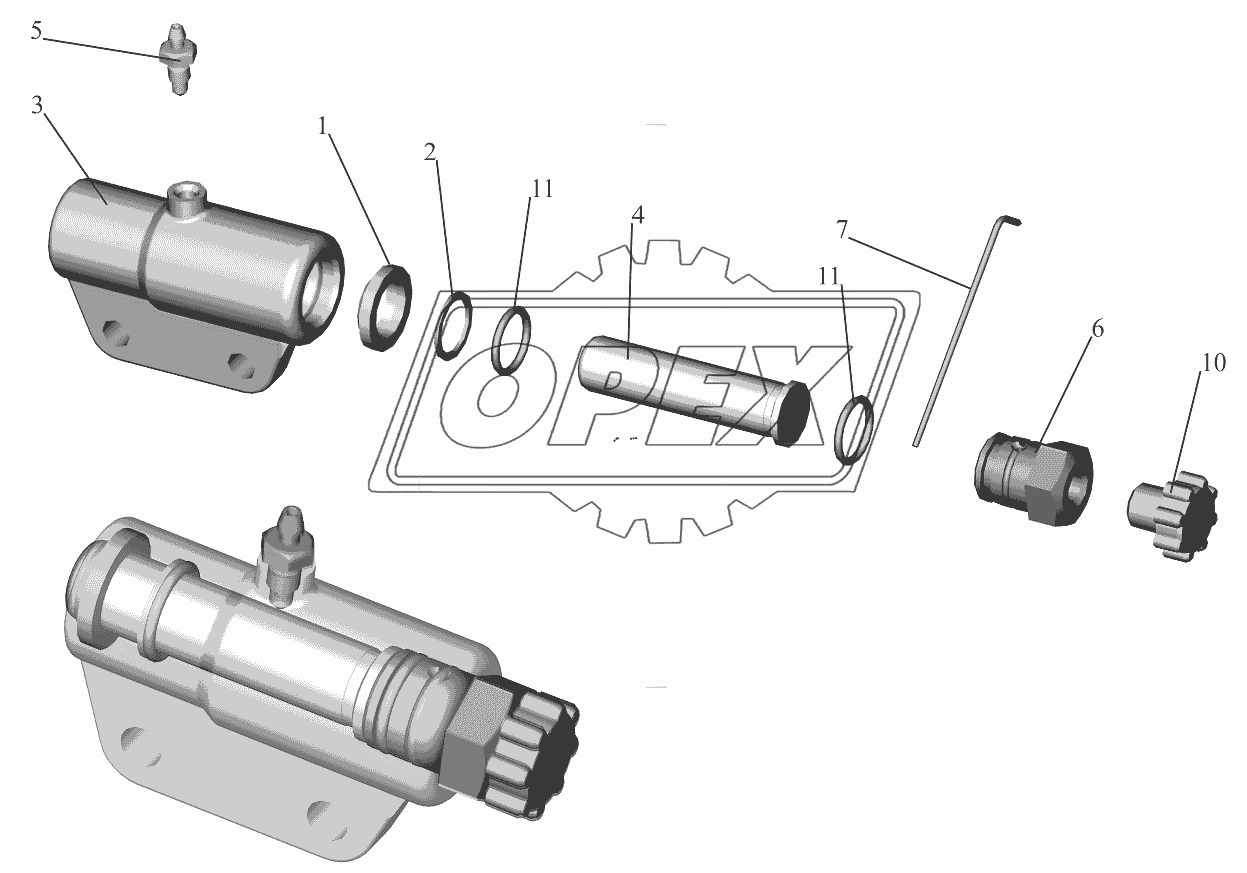 5
3
1
2
11
4
7
11
6
10
OPEX