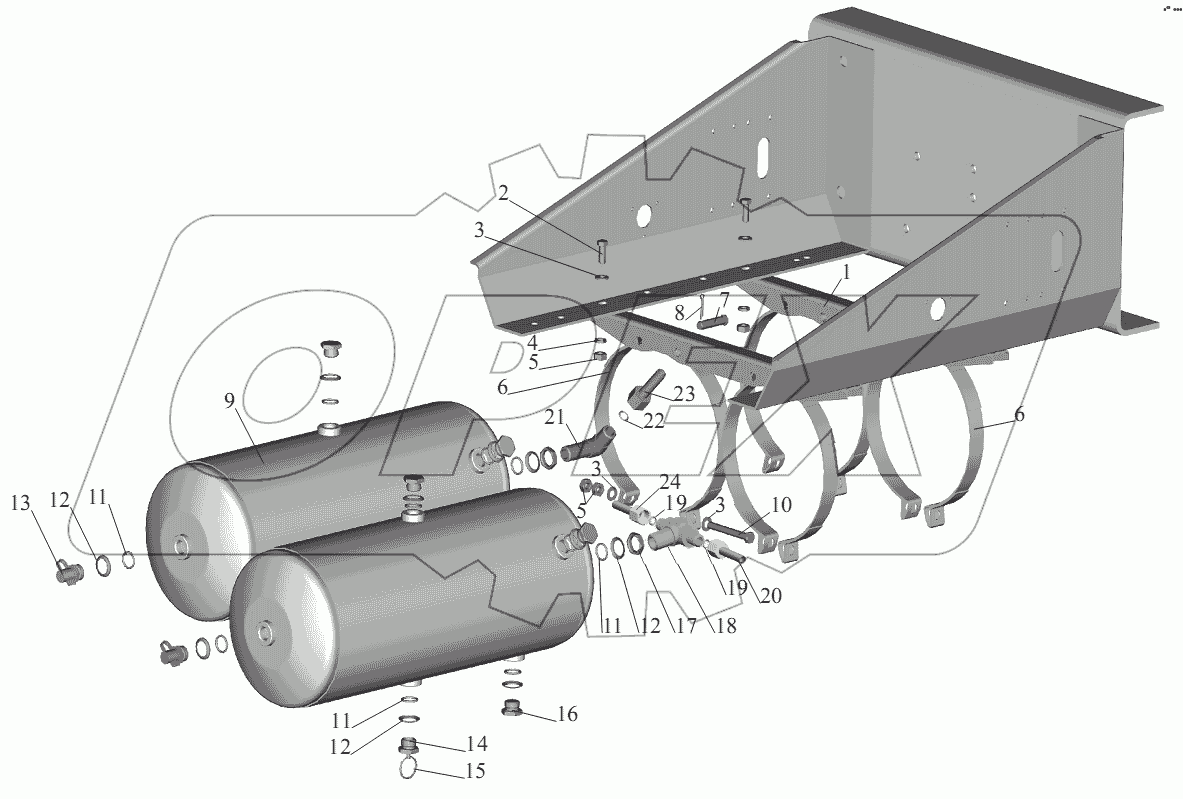 2
3
1
8
7
4
5
6
23
22
9
21
6
3
24
5
19
3
10
13
12
11
19
20
11
12
17
18
11
12
16
14
15