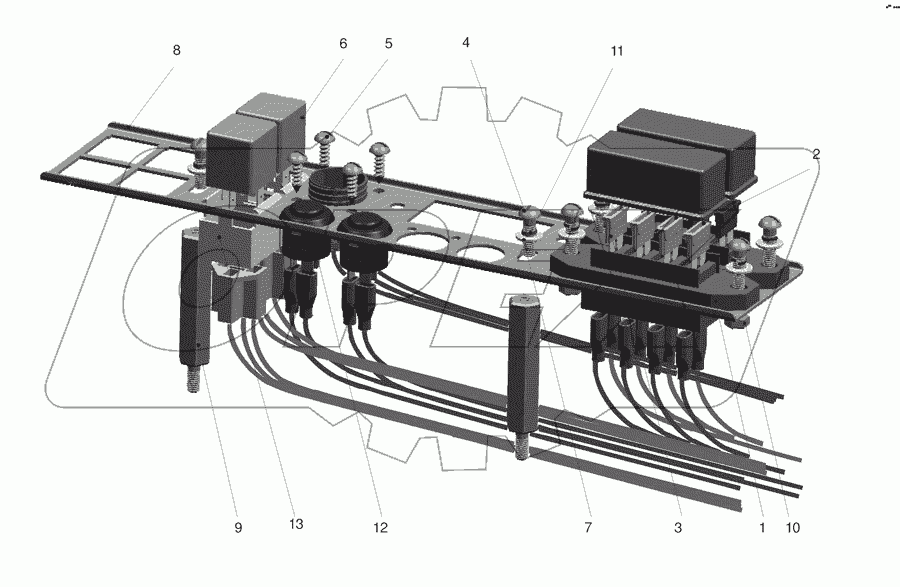 8
6
5
4
11
2
9
13
12
7
3
1
10