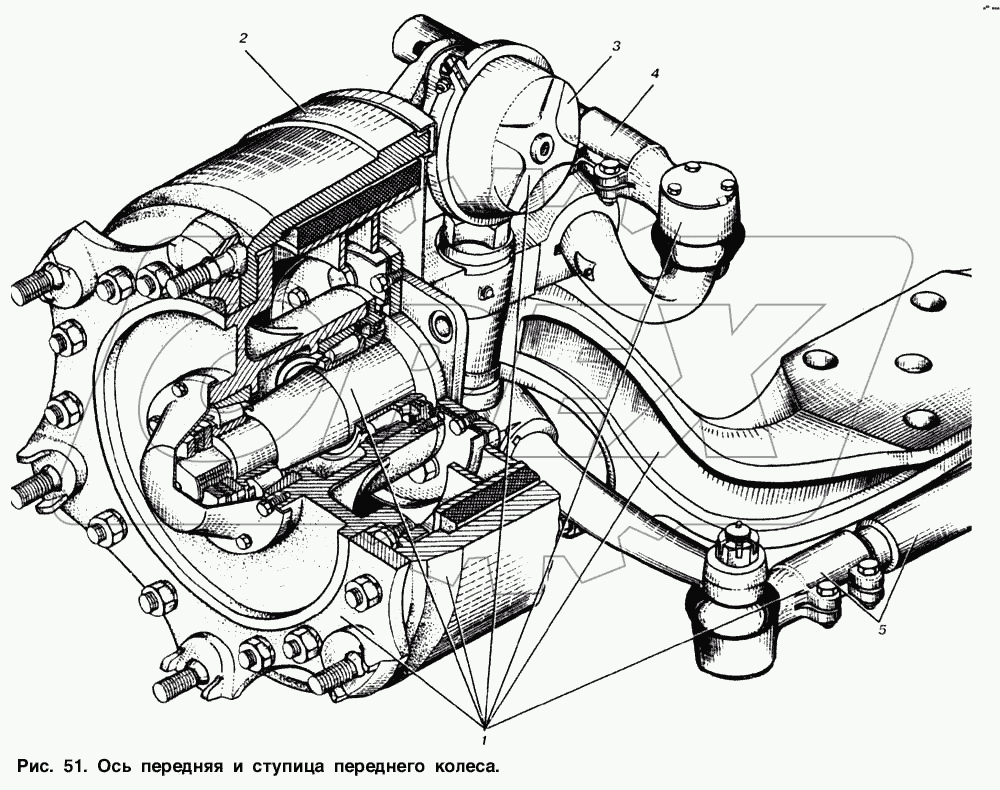 2
3
4
5
1
Рис. 51. Ось передняя и ступица переднего колеса.