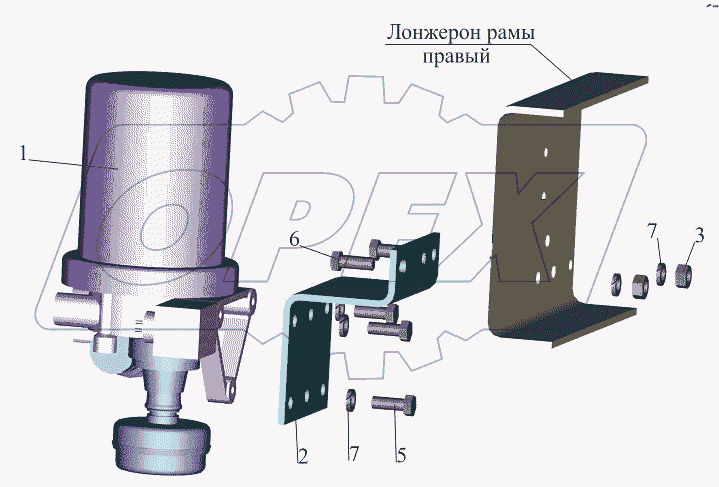 Лонжерон рамы правый

1

6

7

3

2

7

5

OPEX