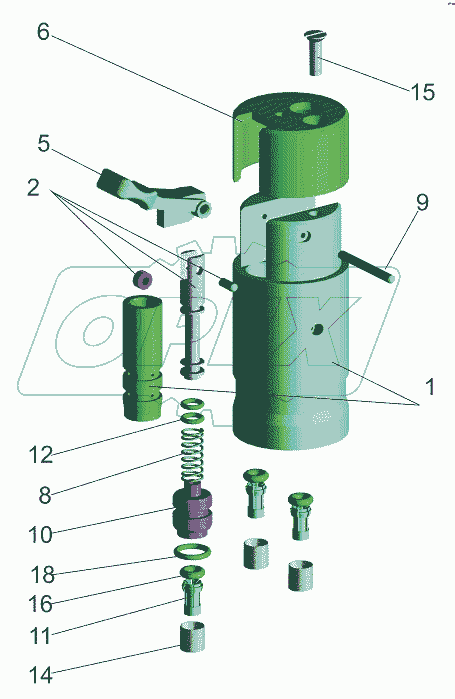 6
15
5
2
9
1
12
8
10
18
16
11
14