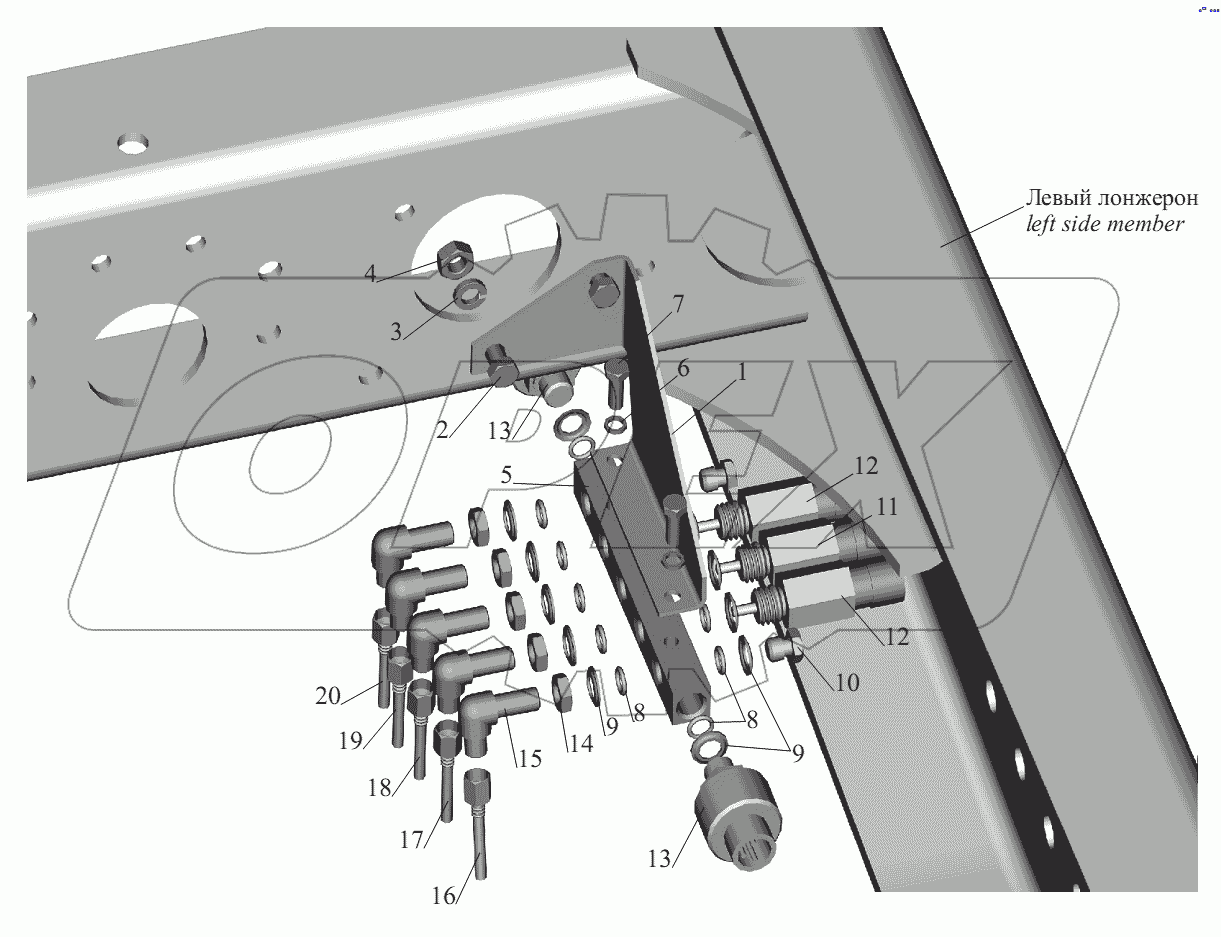 Левый лонжерон
left side member

4
3
7
6
1
2
13
5
12
11
12
10
20
19
18
17
16
15
14
9
8
8
9
13