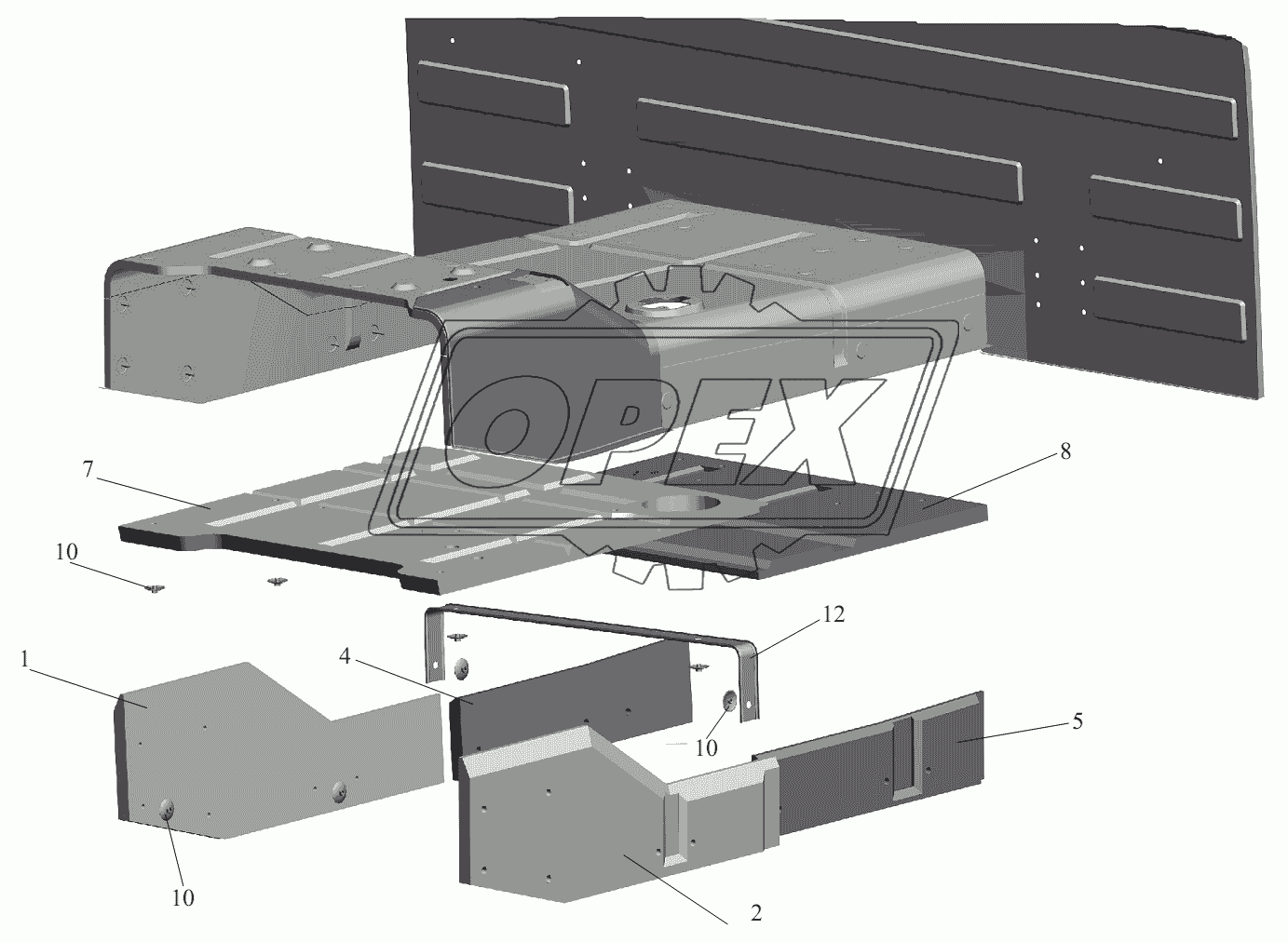 OPEX

7

8

10

12

1

4

10

5

10

2