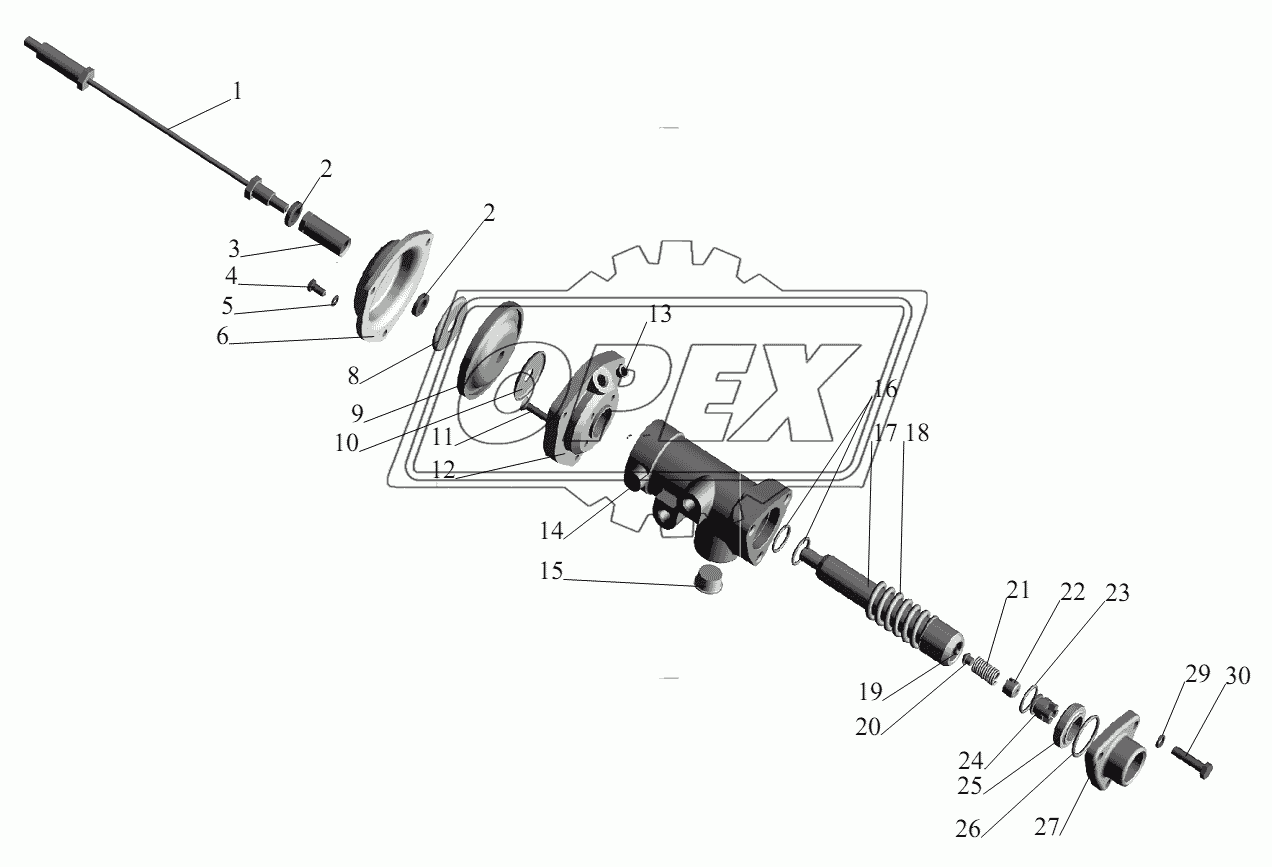 1
2
2
3
4
5
6
8
9
10
11
12
13
OPEX
14
15
16
17
18
19
20
21
22
23
24
25
26
27
29
30