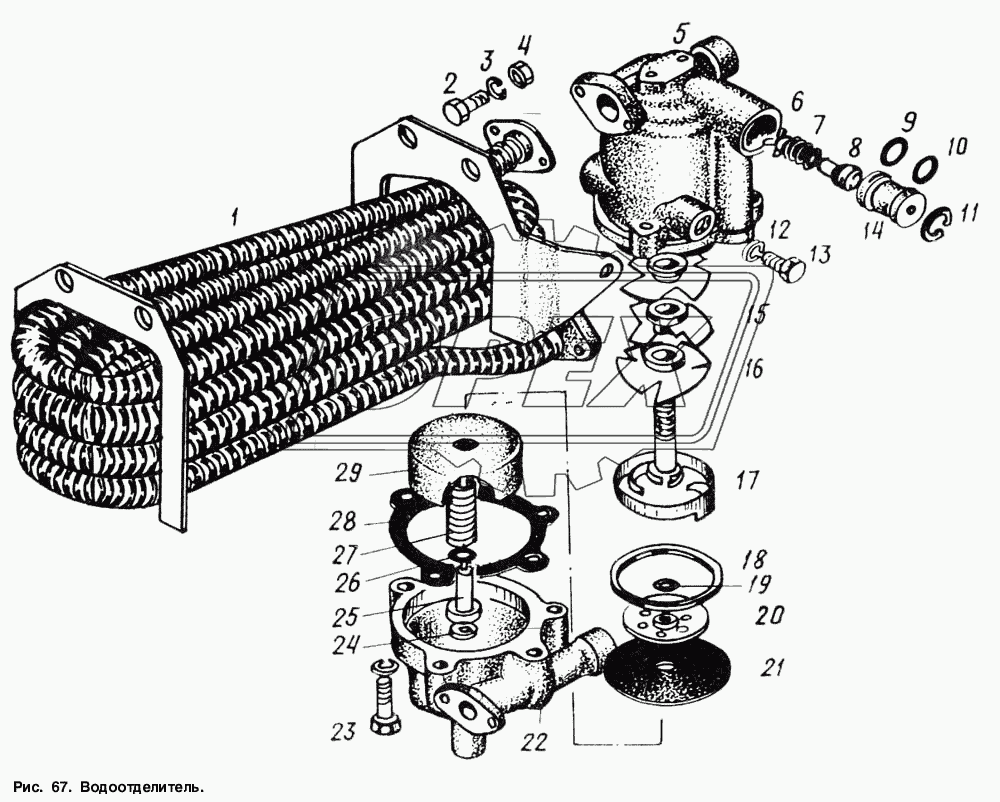 1
2
3
4
5
6
7
8
9
10
11
12
13
14
15
16
17
18
19
20
21
22
23
24
25
26
27
28
29

Рис. 67. Водоотделитель.