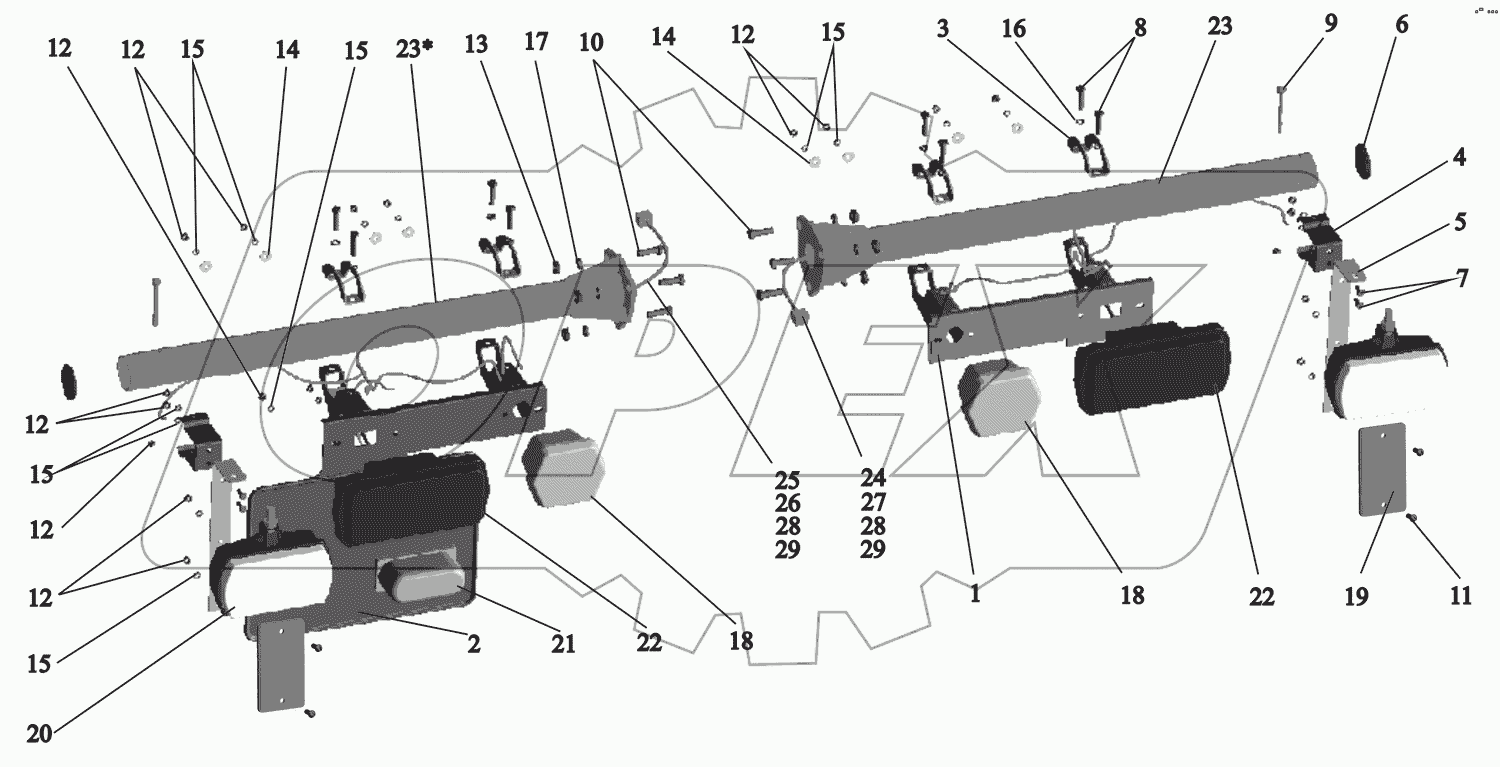 12 12 15 14 15 23* 13 17 10 14 12 15 3 16 8 23 9 6
4
5
7
12
15
12
12
15
20
2
21
22
18
25 26 28 29
24 27 28 29
1
18
22
19
11