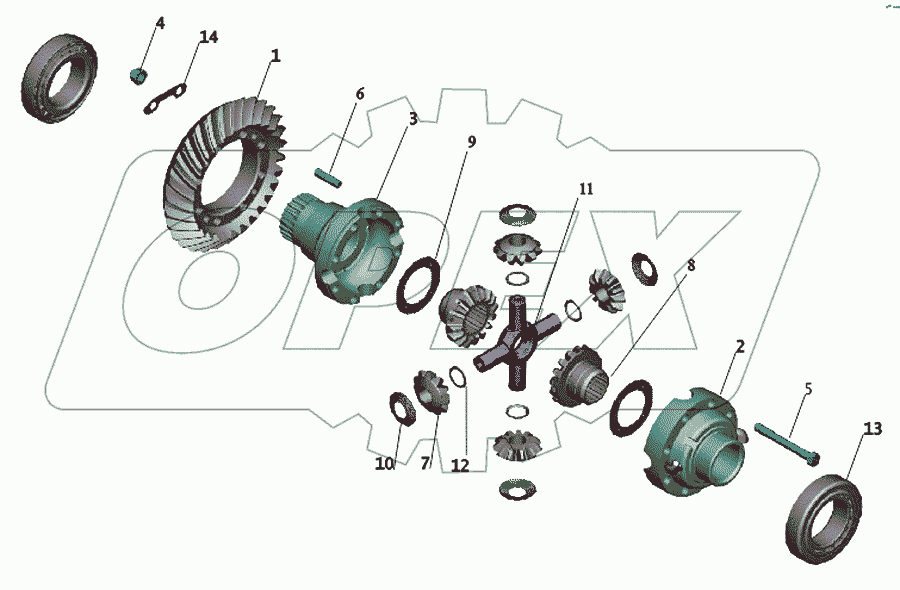 4
14
1
6
3
9
11
8
2
5
13
10
7
12
OPEX