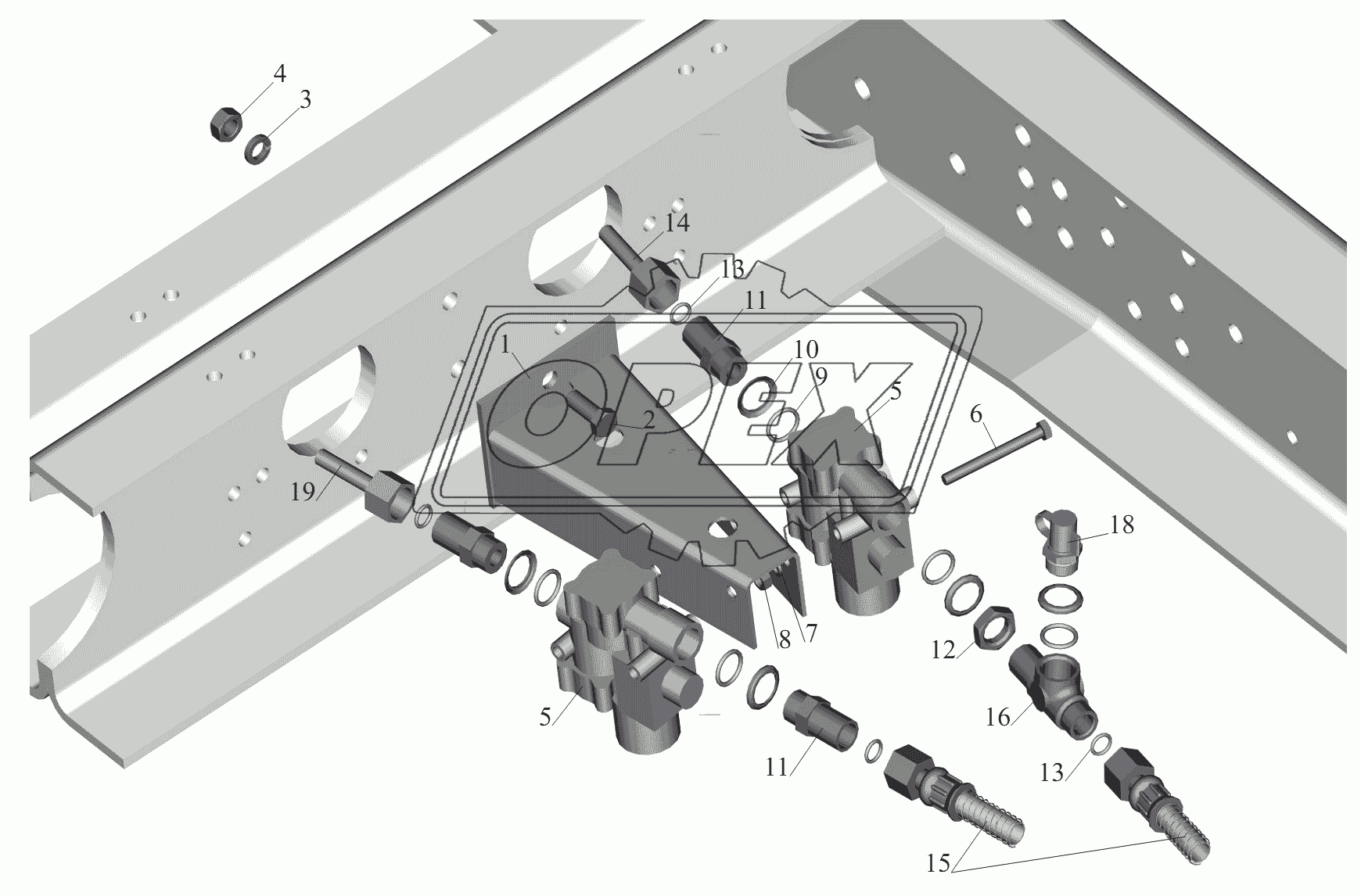 4
3
14
13
11
1
10
9
5
2
6
19
18
8
7
12
5
16
11
13
15
OPEX