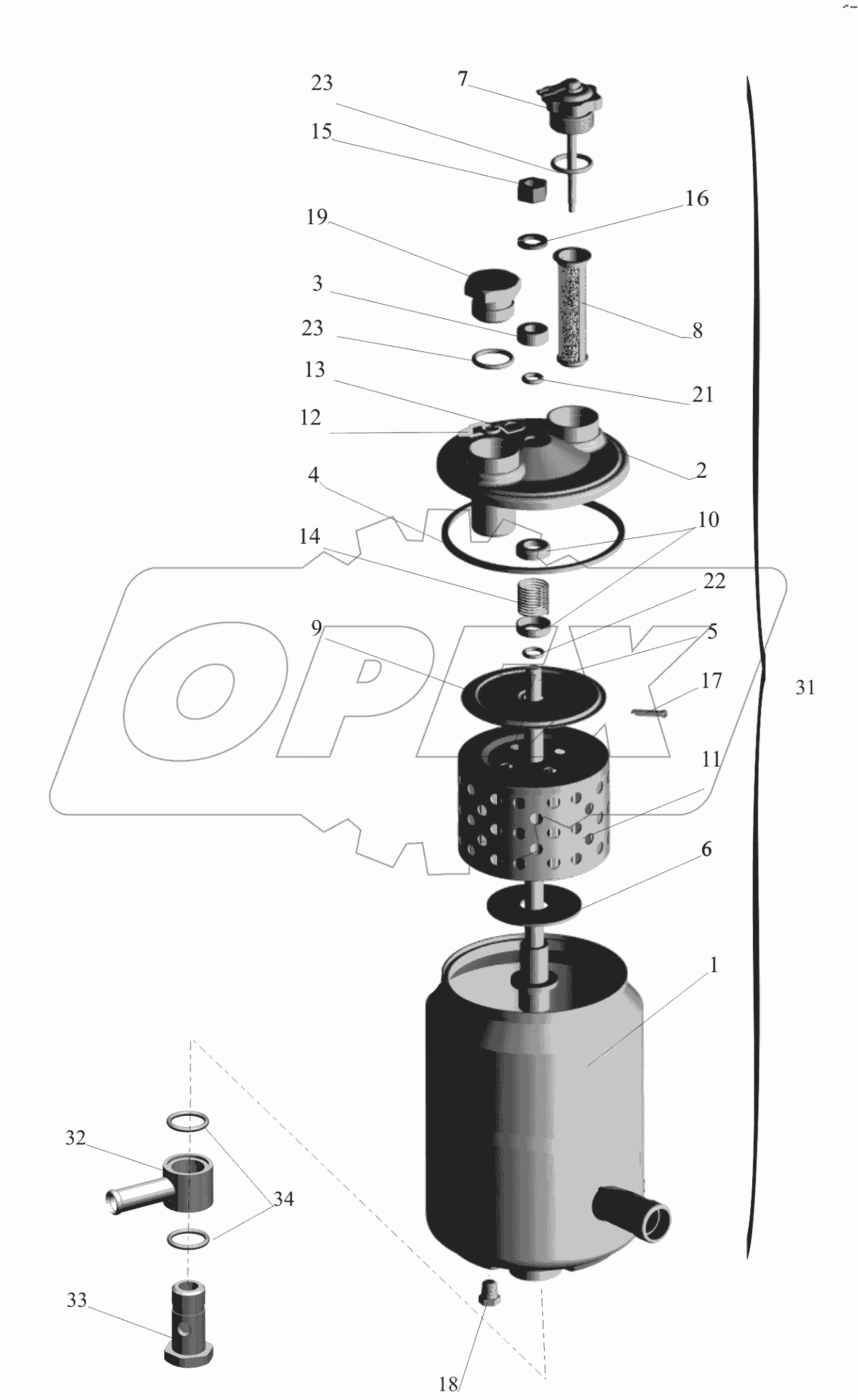 23
7
15
16
19
3
8
23
13
21
12
2
4
10
14
22
9
5
17
31
11
6
1
32
34
33
18
OPEX