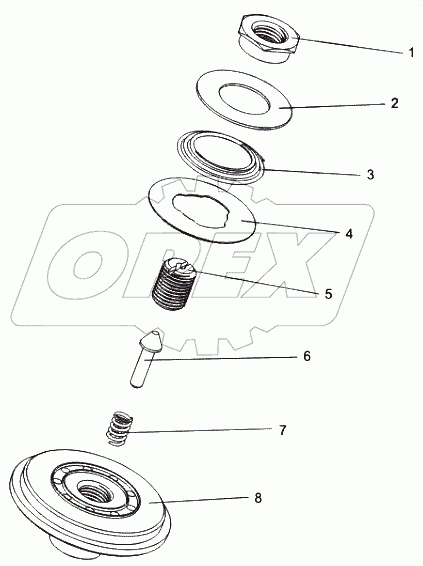 1
2
3
4
5
6
7
8
OPEX