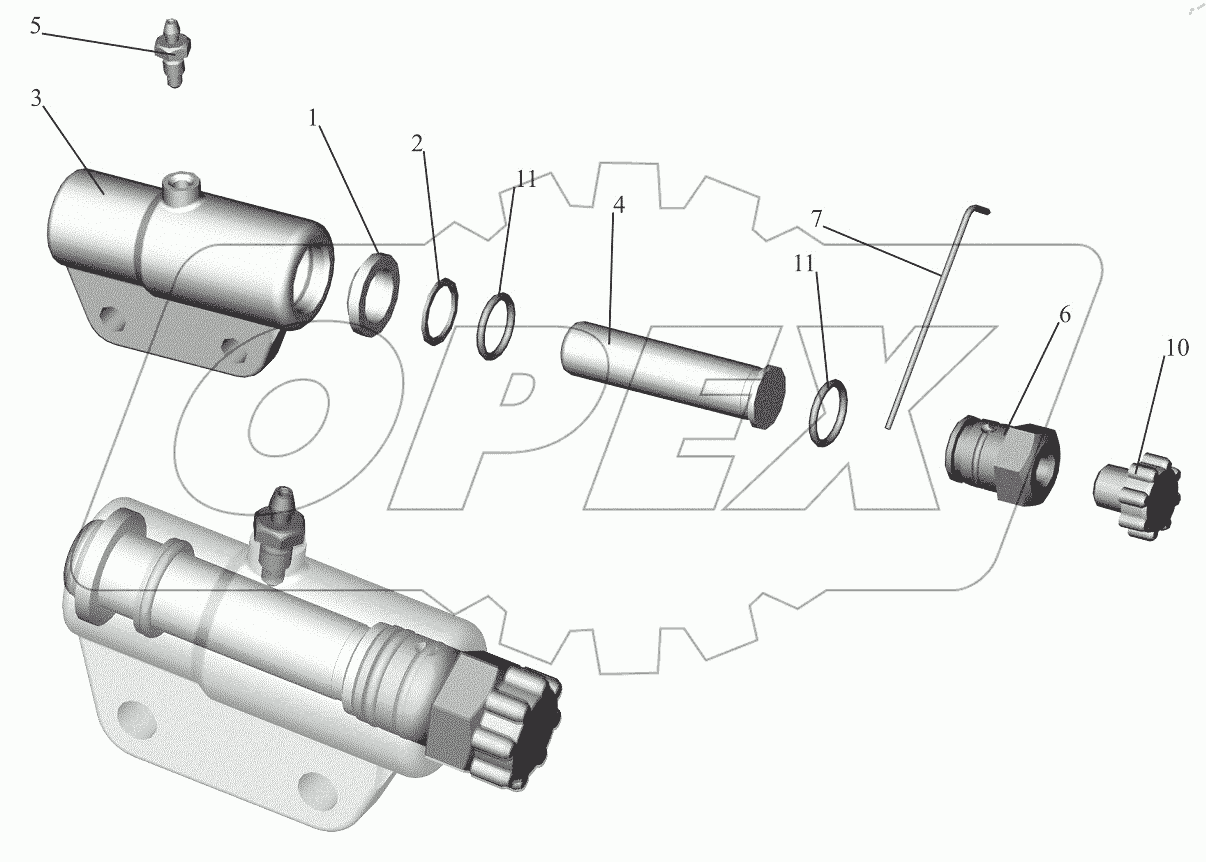 5
3
1
2
11
4
7
11
6
10
OPEX