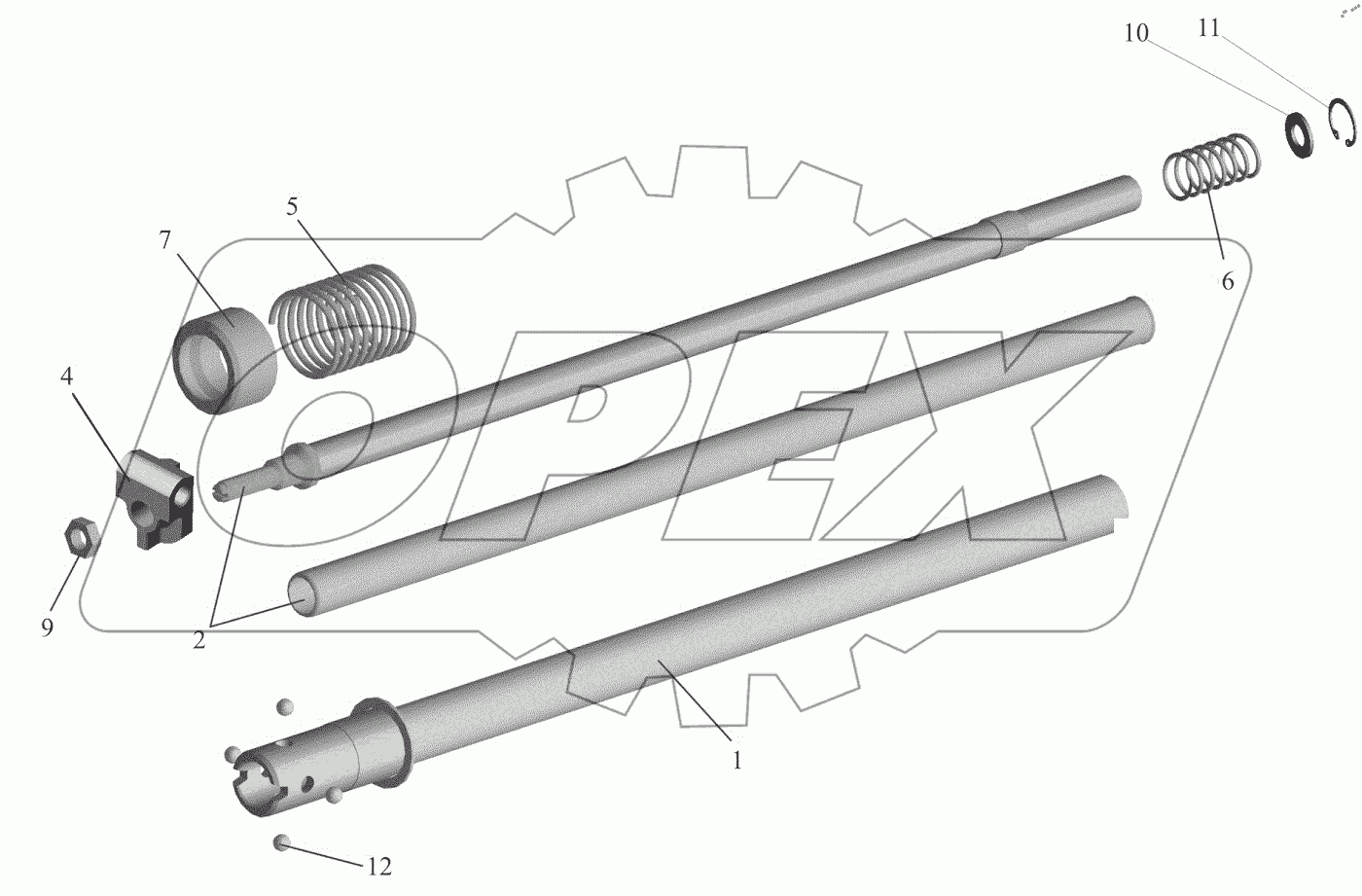 10
11
5
7
6
4
9
2
1
12
OPEX