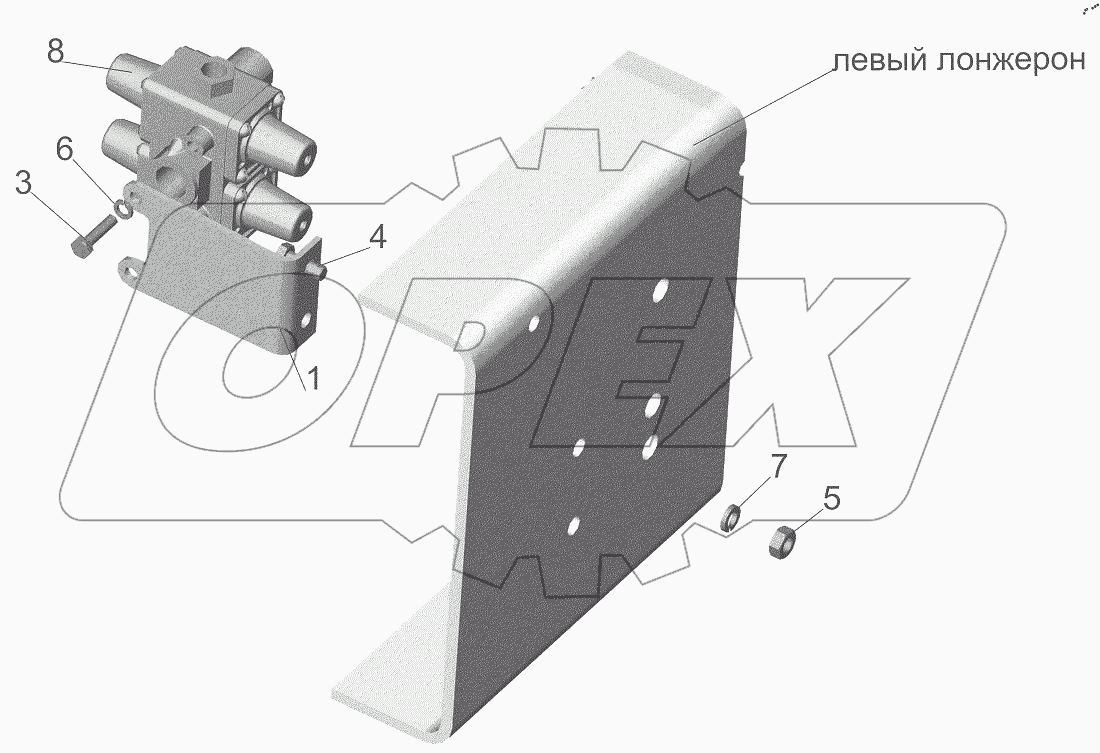 8
левый лонжерон
6
3
4
1
OPEX
7
5