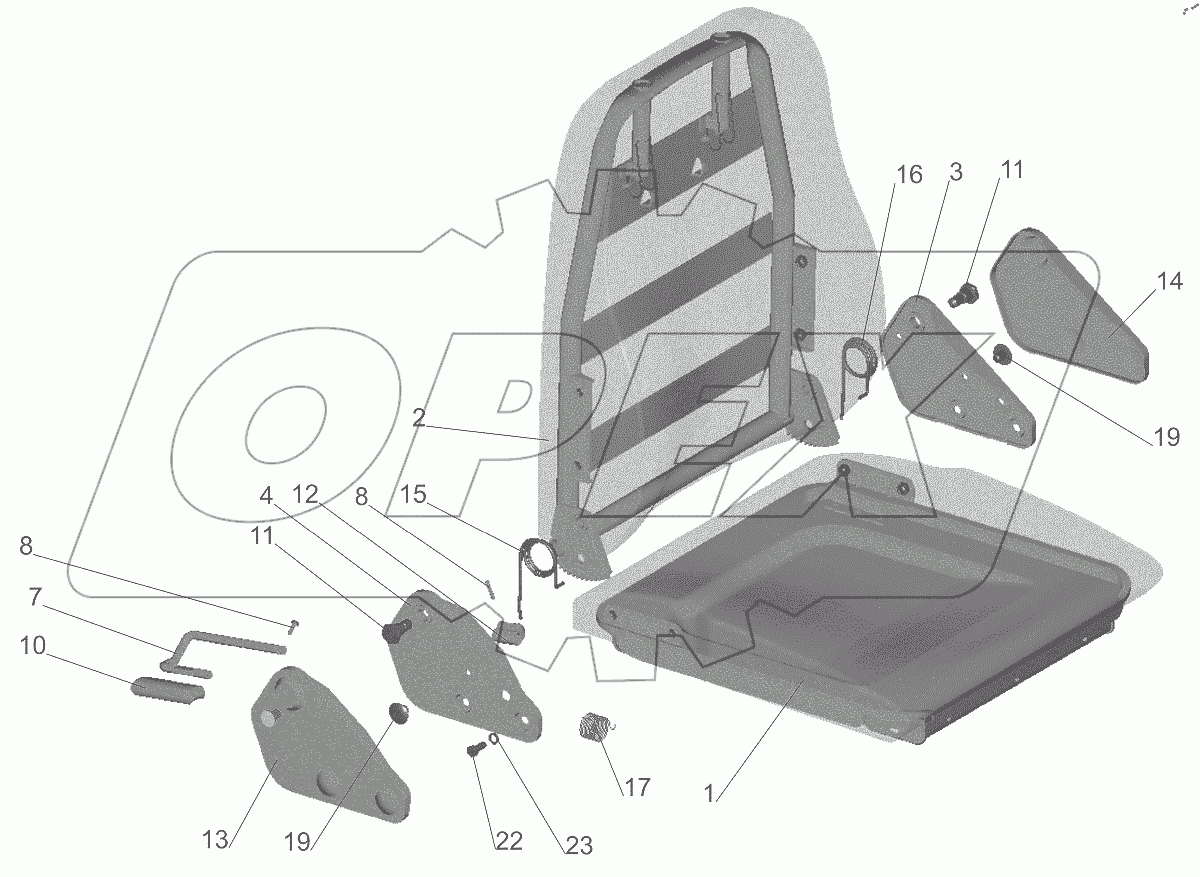 16
3
11
14
19
2
4
12
8
15
11
8
7
10
13
19
22
23
17
1
OPEX