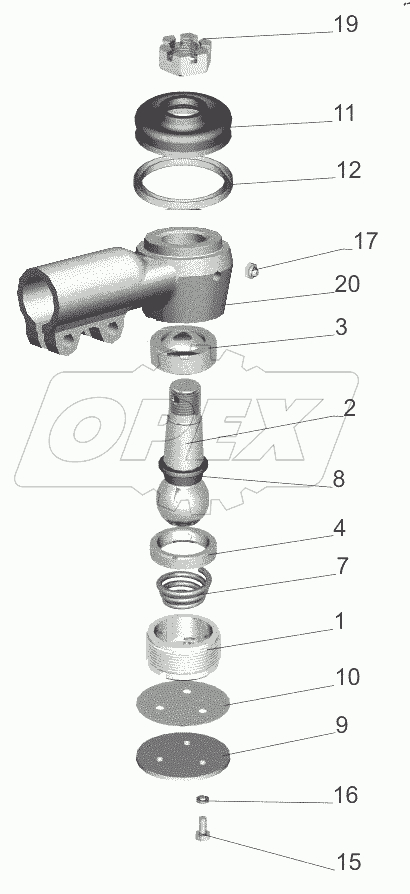 19

11

12

17

20

3

OPEX

2

8

4

7

1

10

9

16

15