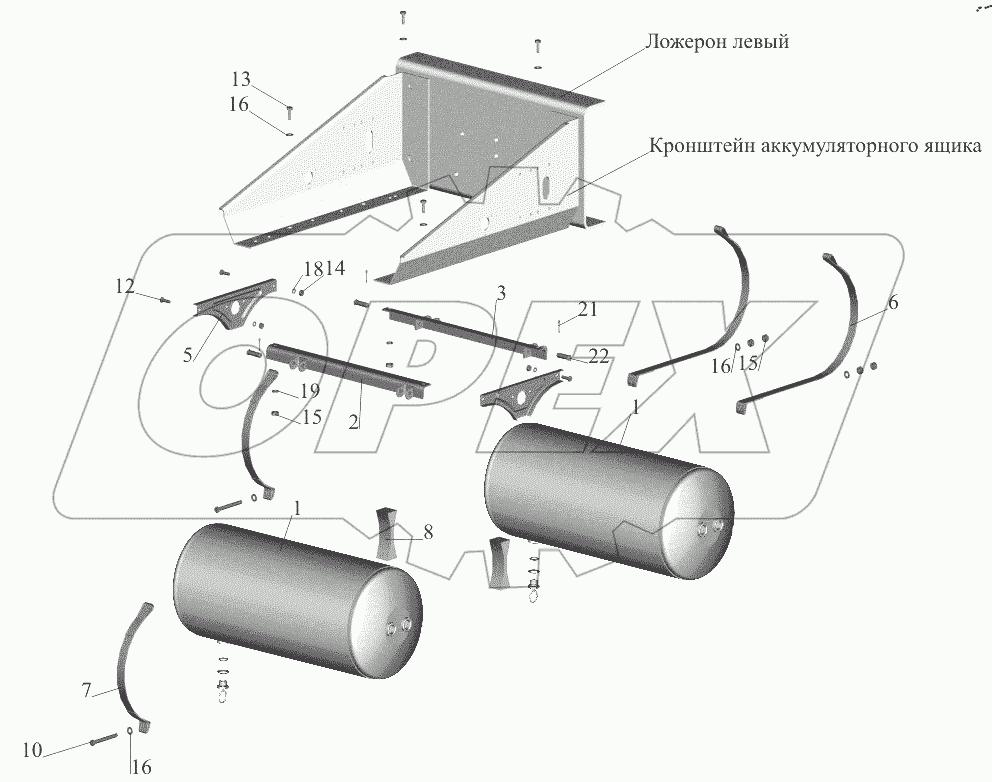 Ложерон левый

Кронштейн аккумуляторного ящика

13
16
12
18
14
5
3
21
22
6
16
15
19
15
2
1
1
8
7
10
16

OPEX