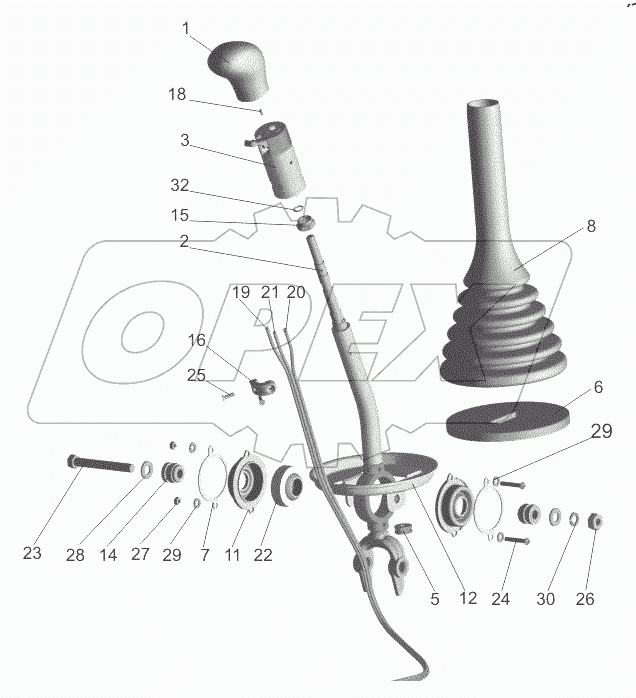 1
18
3
32
15
2
8
19 21 20
16
25
6
29
23 28 14 27 29 7 11 22
5 12 24 30 26
OPEX