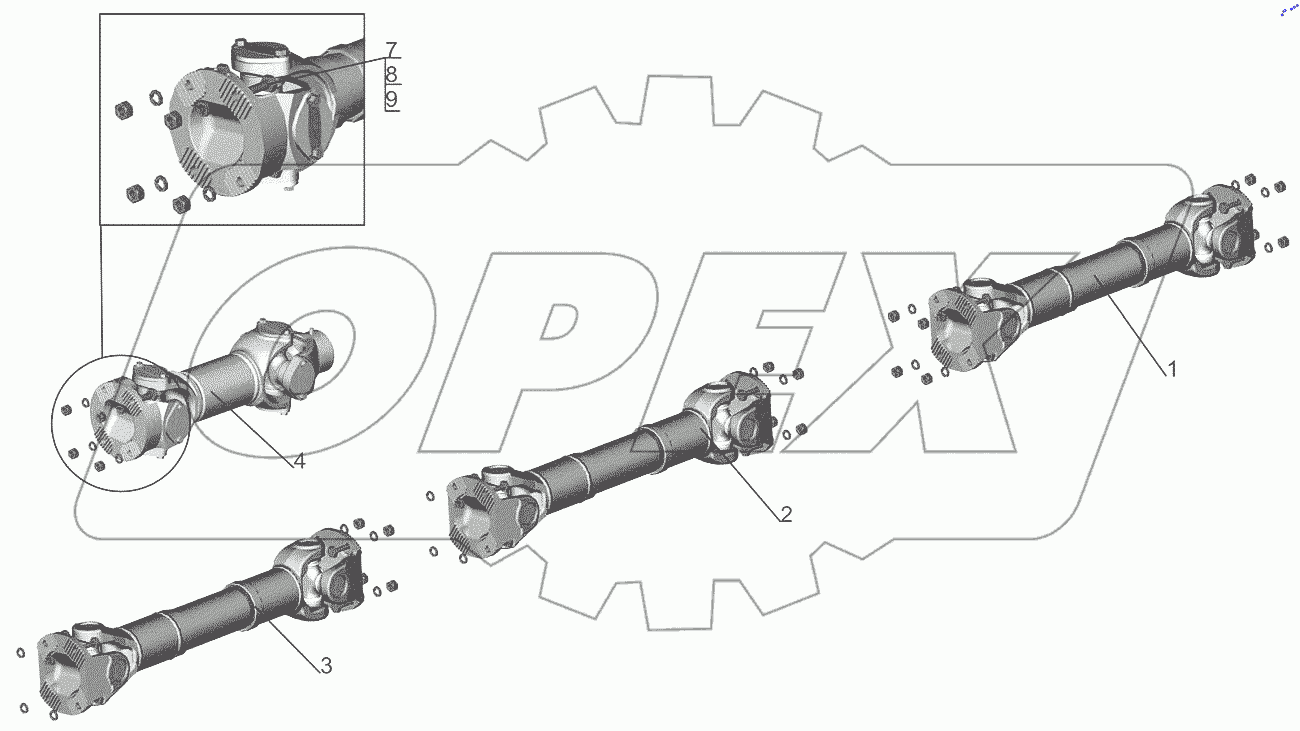 7
8
9
OPEX
1
4
2
3